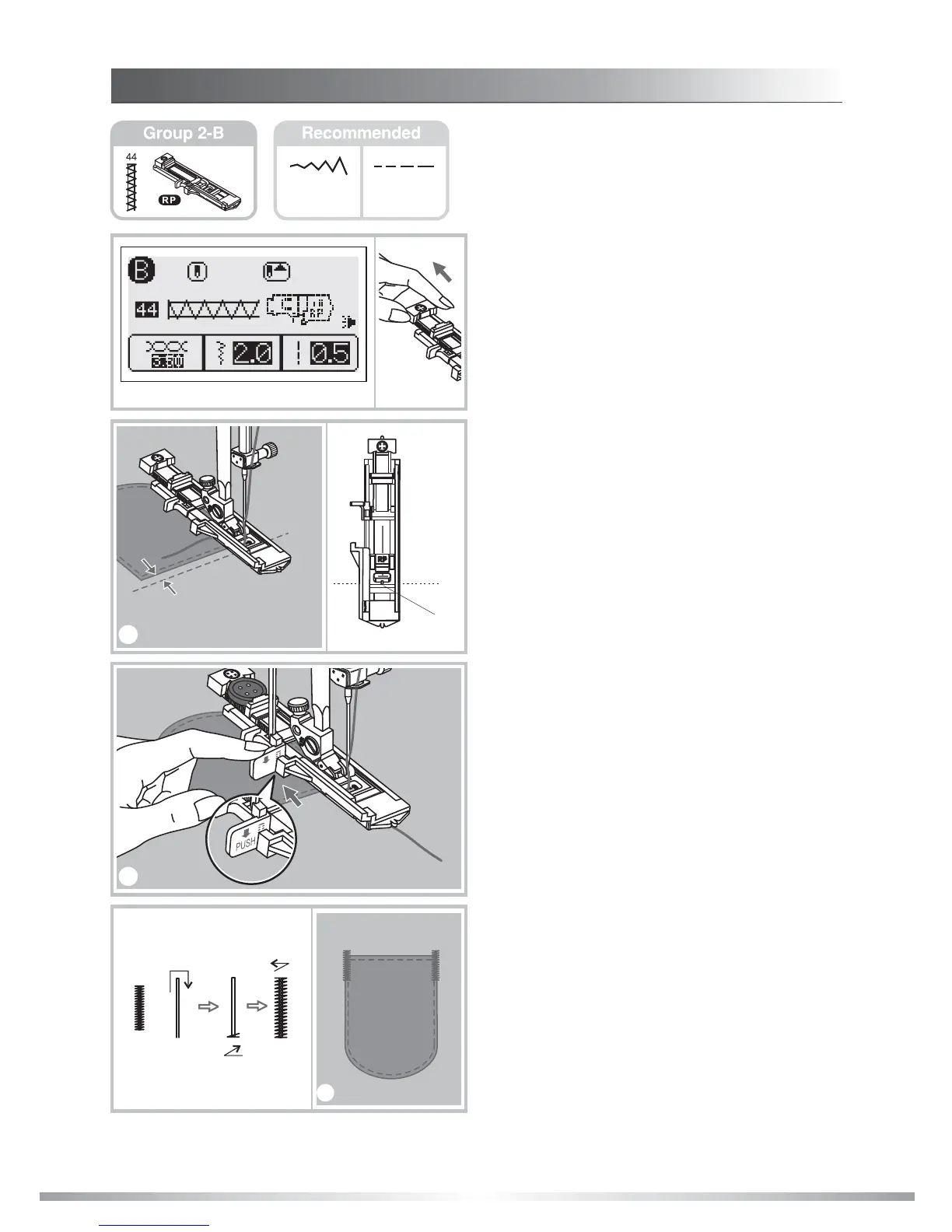 Group 2-B

44

RP

Recommended

B

44

RP

2.0

0.5

RP

PUSH