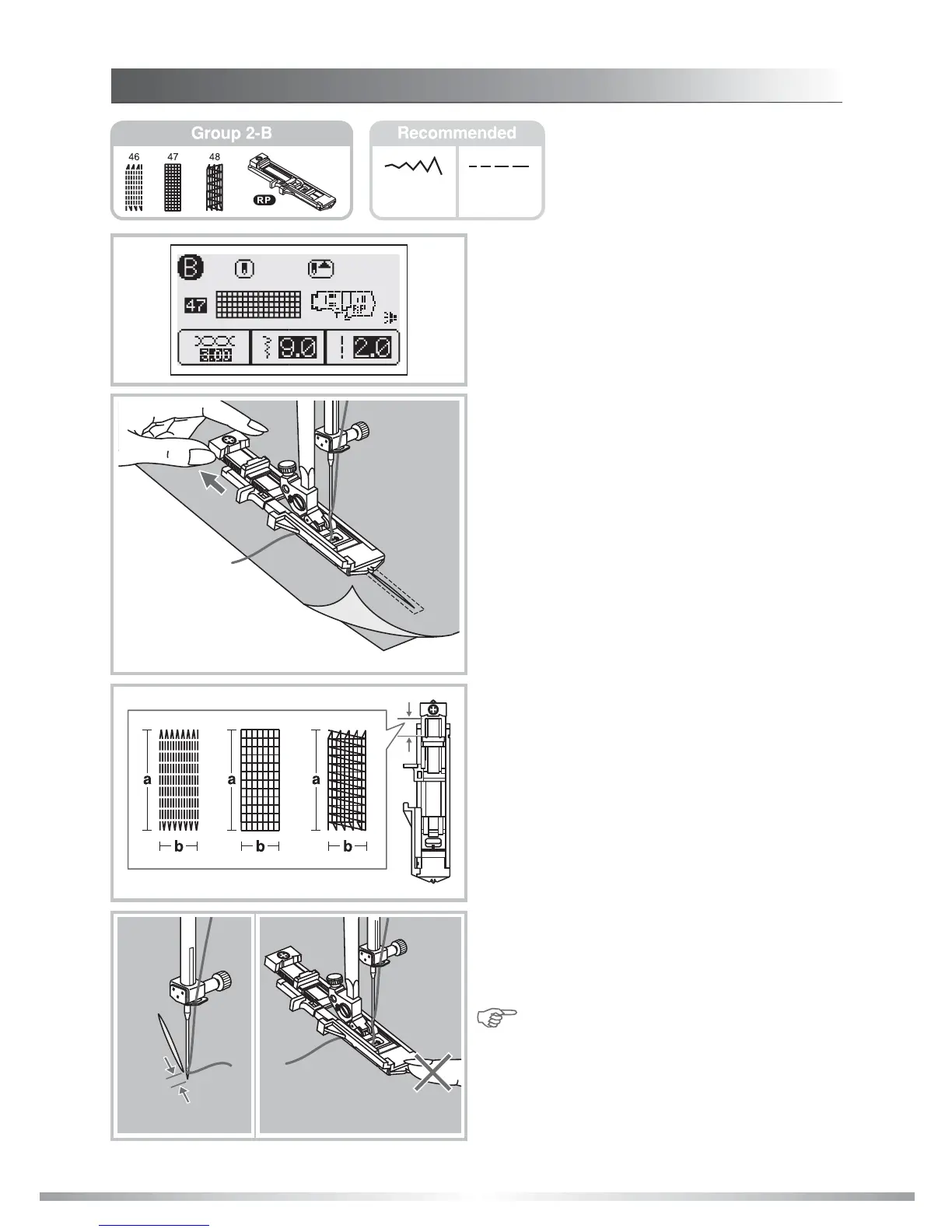 Group 2-B

46 47 48

RP

Recommended

B

47

RP

9.0

2.0

a

b

a

b

a

b