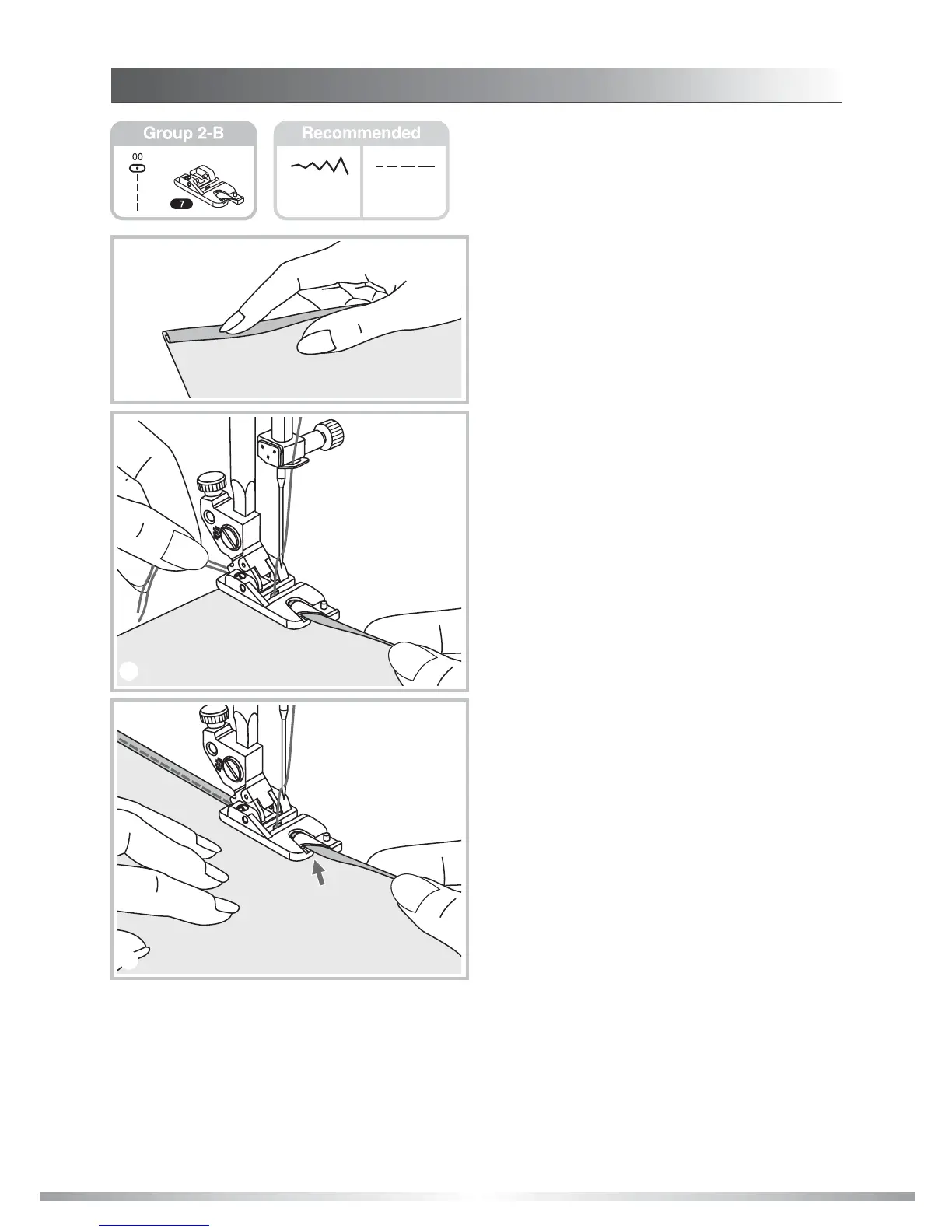 Group 2-B

00

7

Recommended