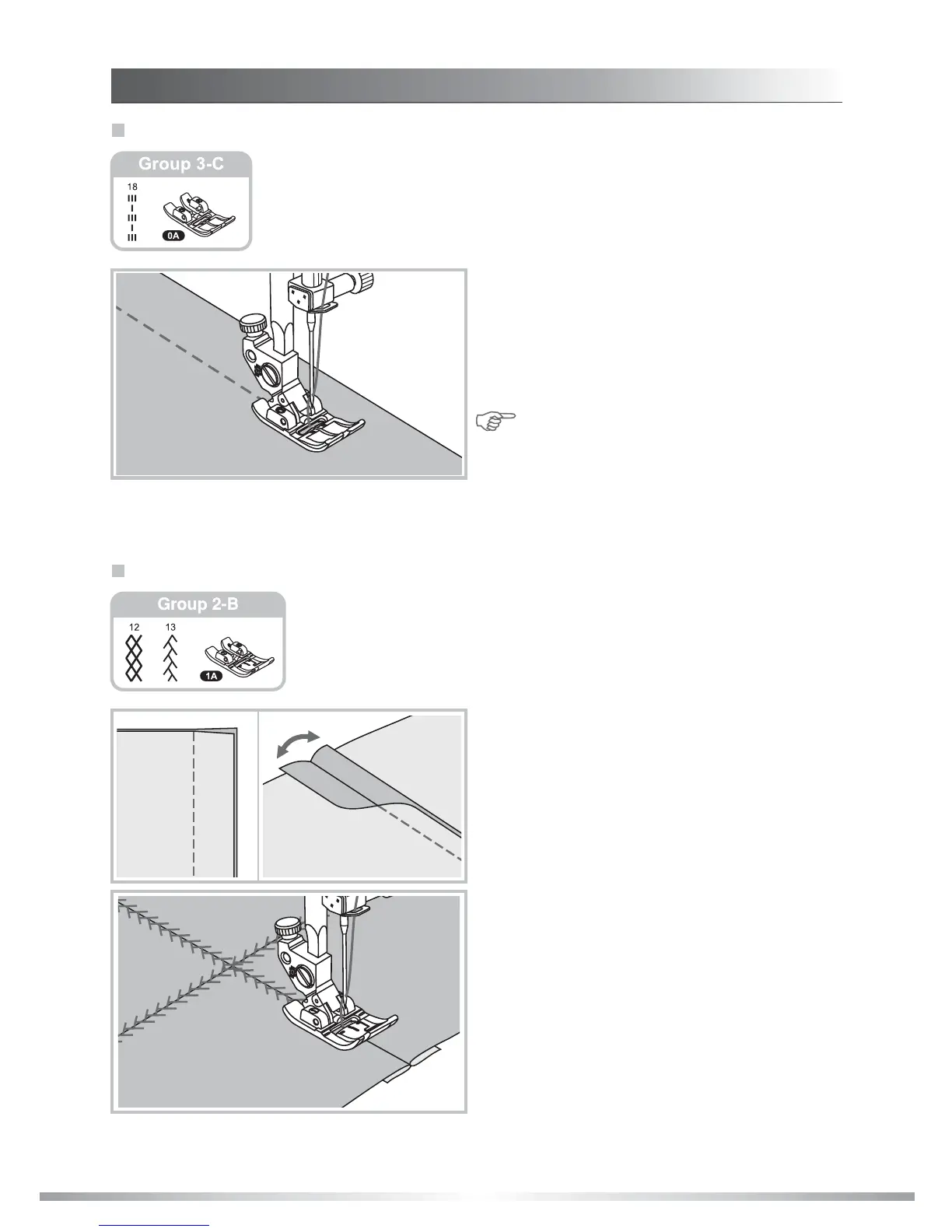 Group 3-C

18

0A

Group 2-B

12 13

1A