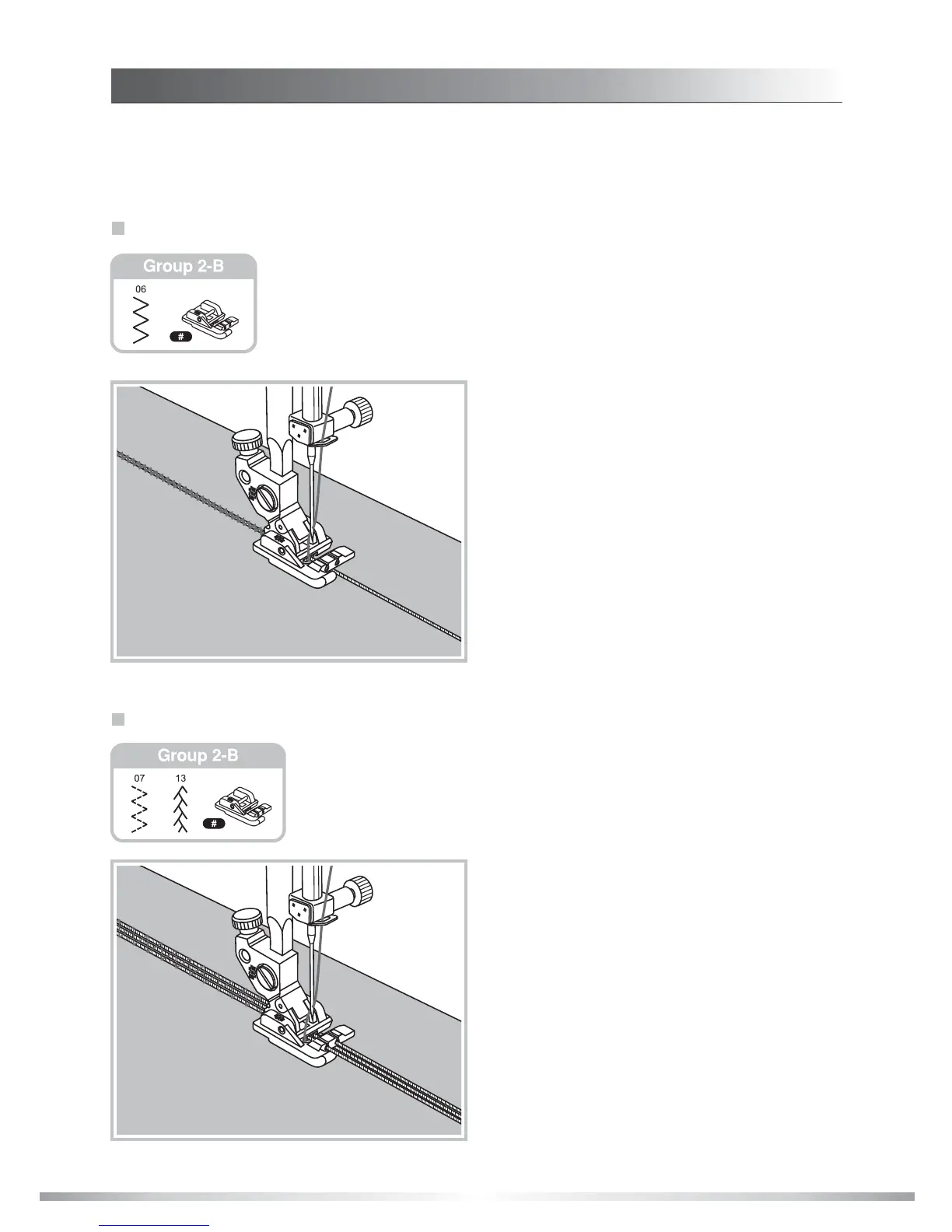 Group 2-B

06

#

Group 2-B

07

13

#