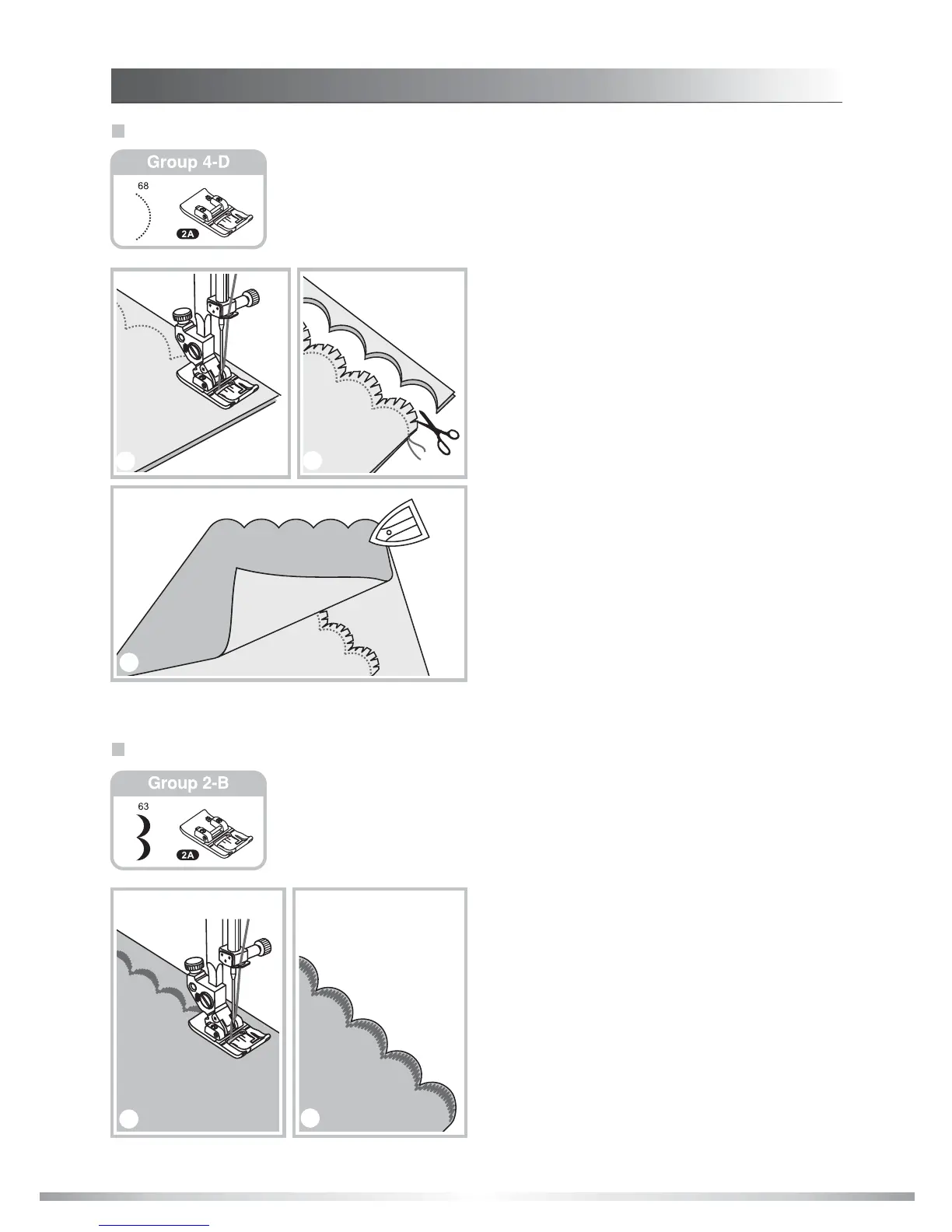 Group 4-D

68

2A

Group 2-B

63

2A