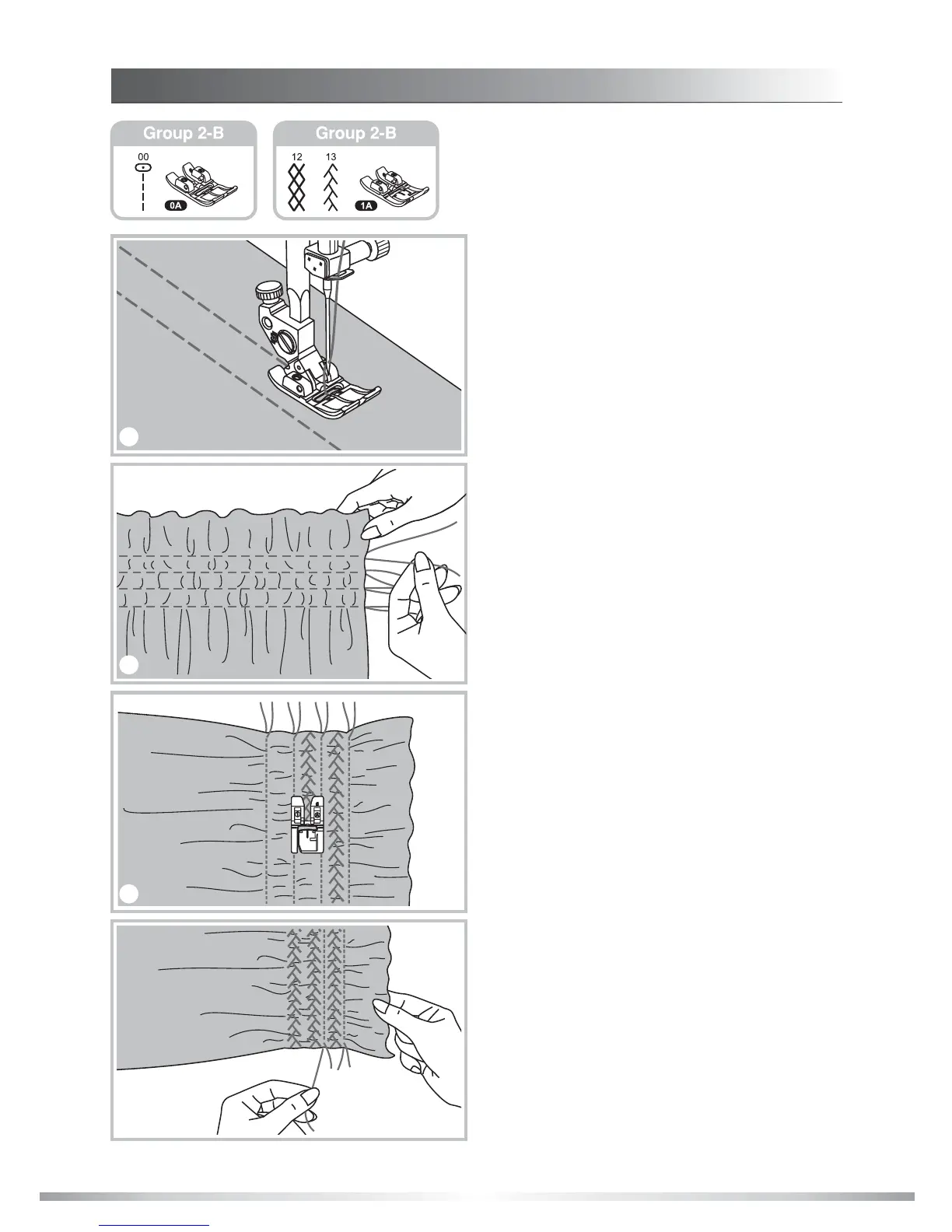 Group 2-B

00

0A

Group 2-B

12 13

1A