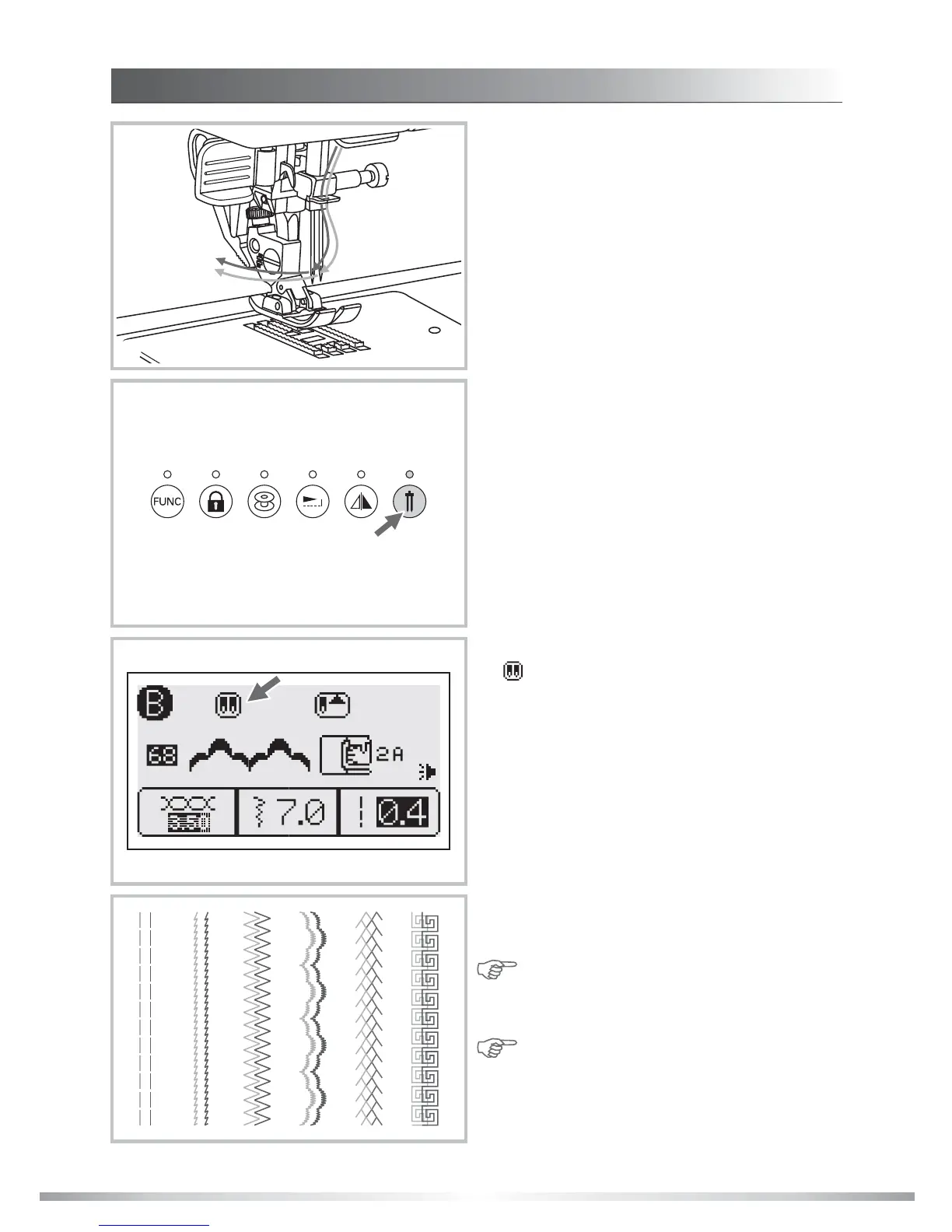 FUNC

B

68

2A

7.0

0.4