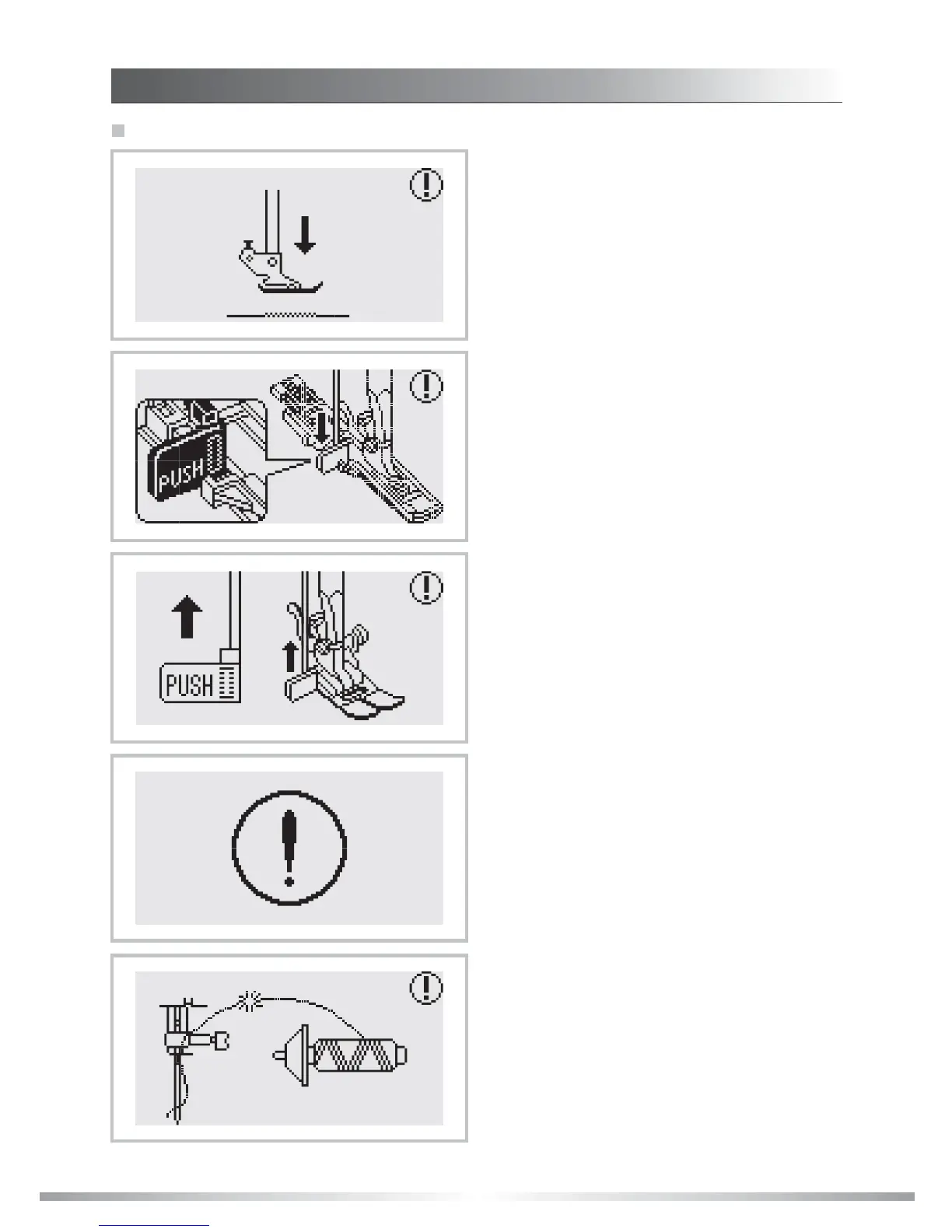 PUSH

PUSH