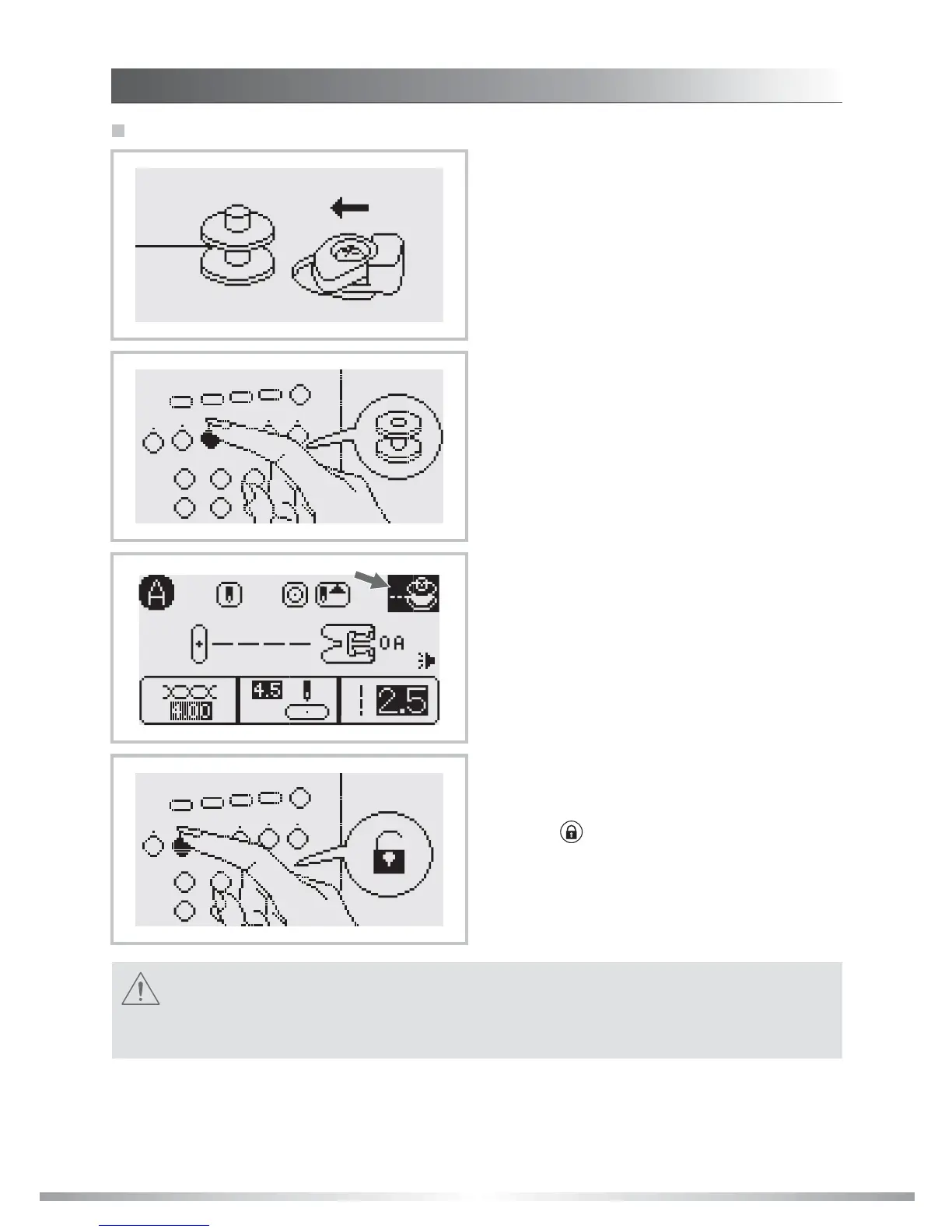 A

0A

4.5

2.5