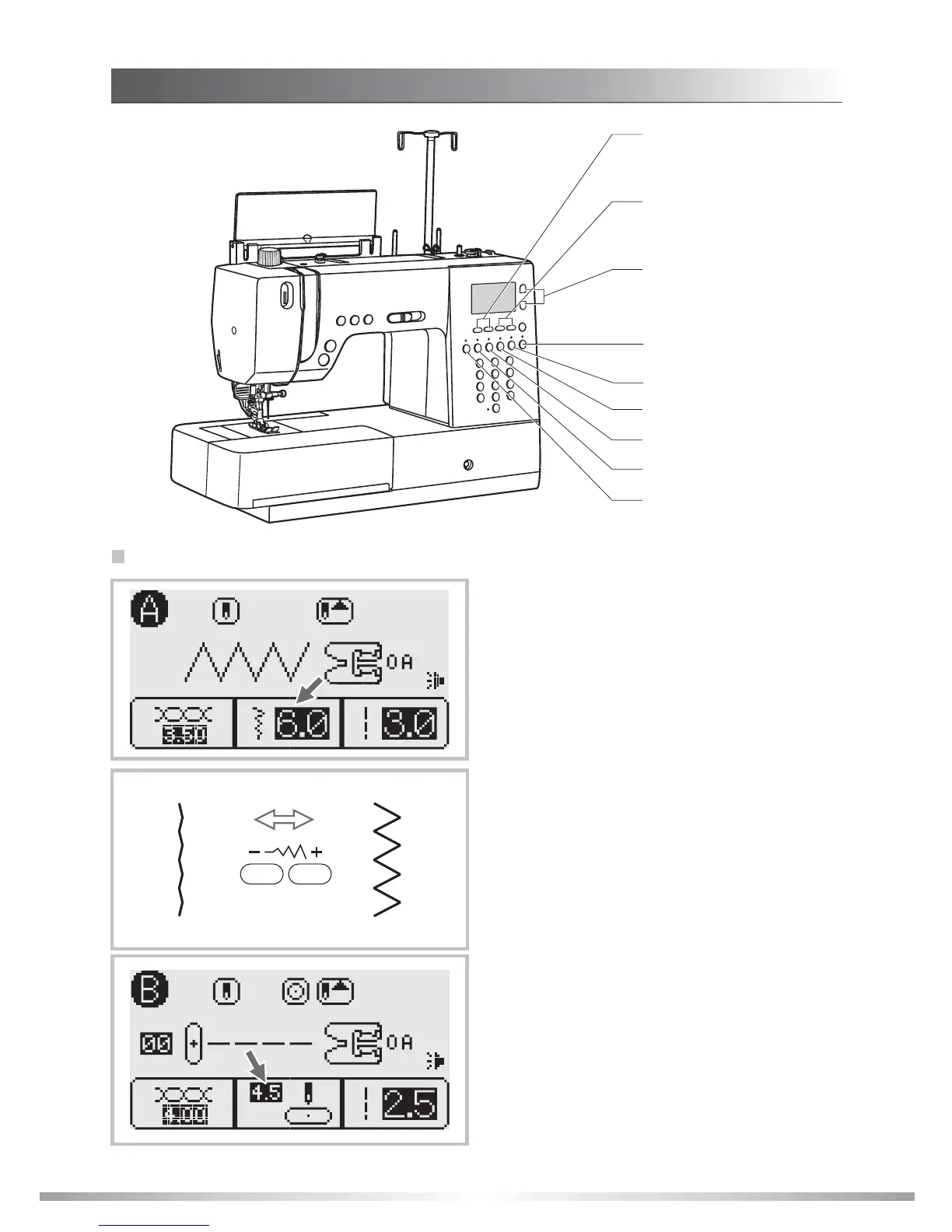 A

0A

6.0

3.0

B

00

0A

4.5

2.5