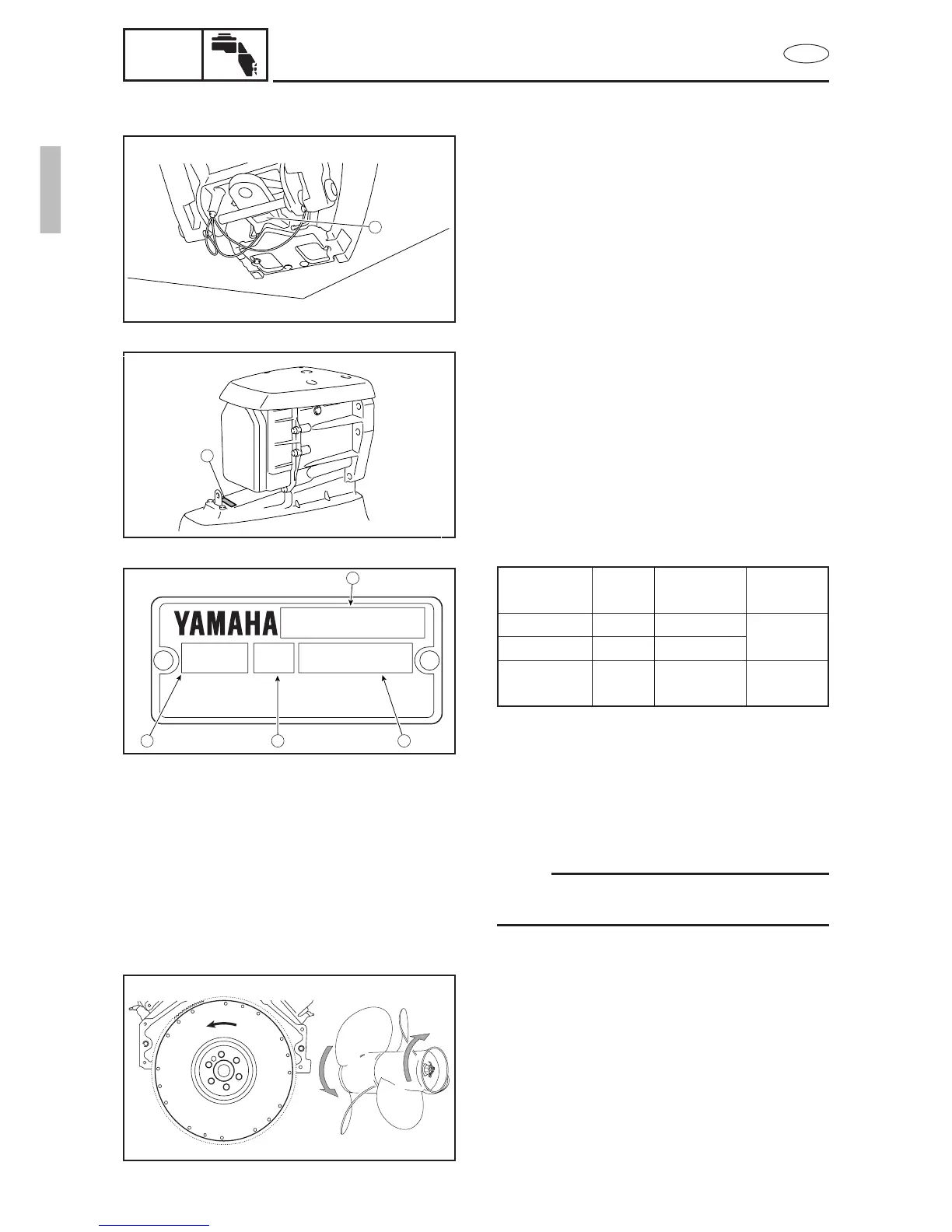 YAMAHA