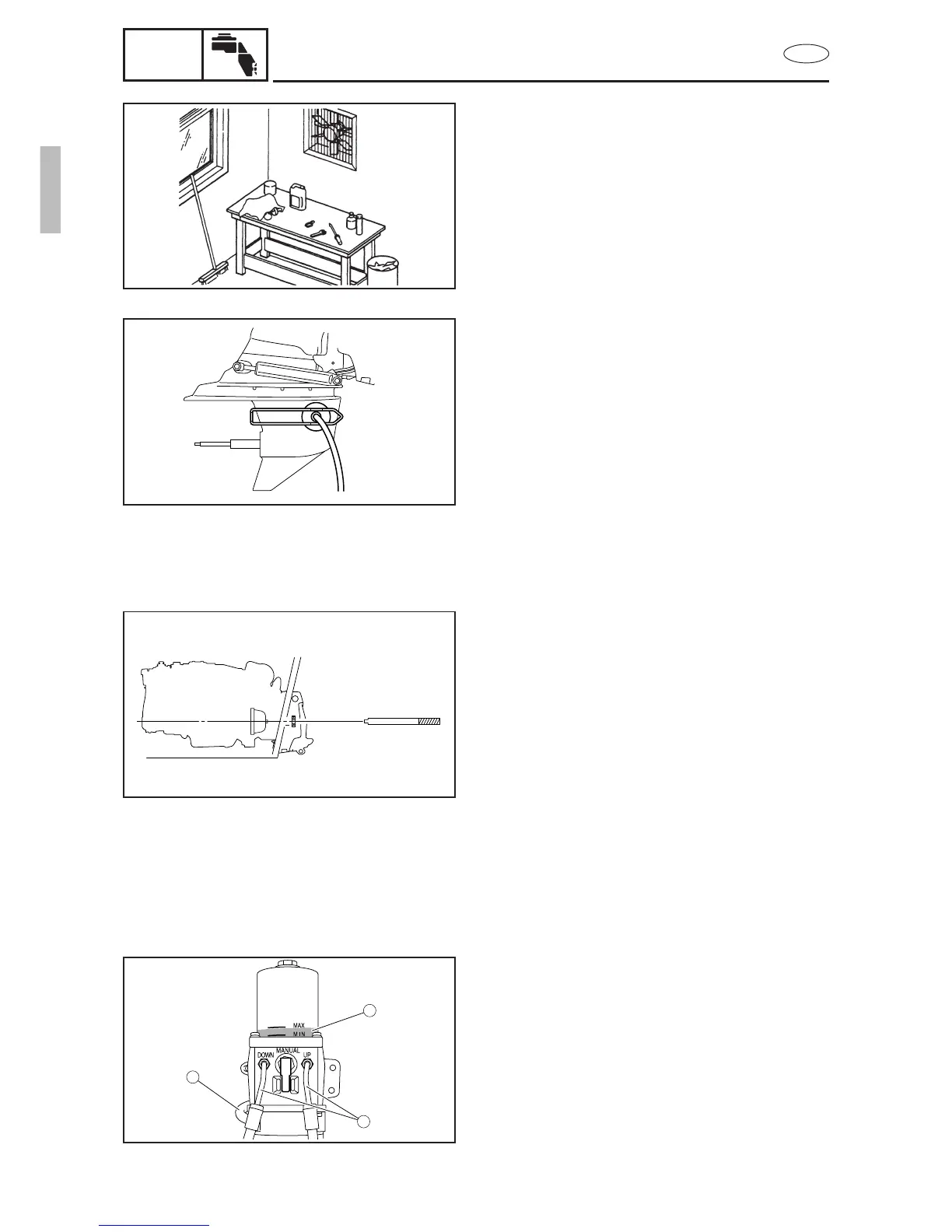 MAX
MIN
DOWN
MANUAL
UP