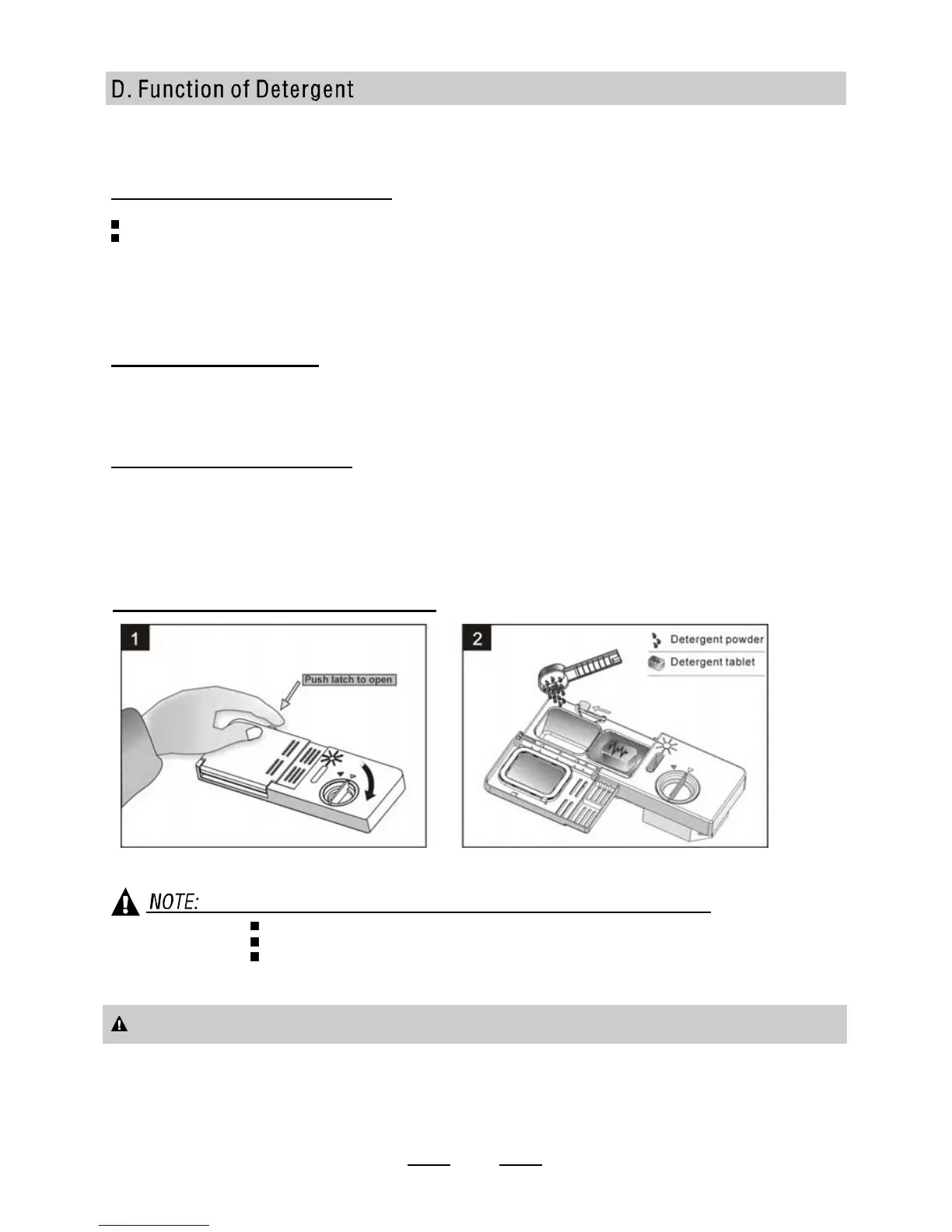 D. Function of Detergent

1

Push latch to open

2

Detergent powder

Detergent tablet

NOTE: