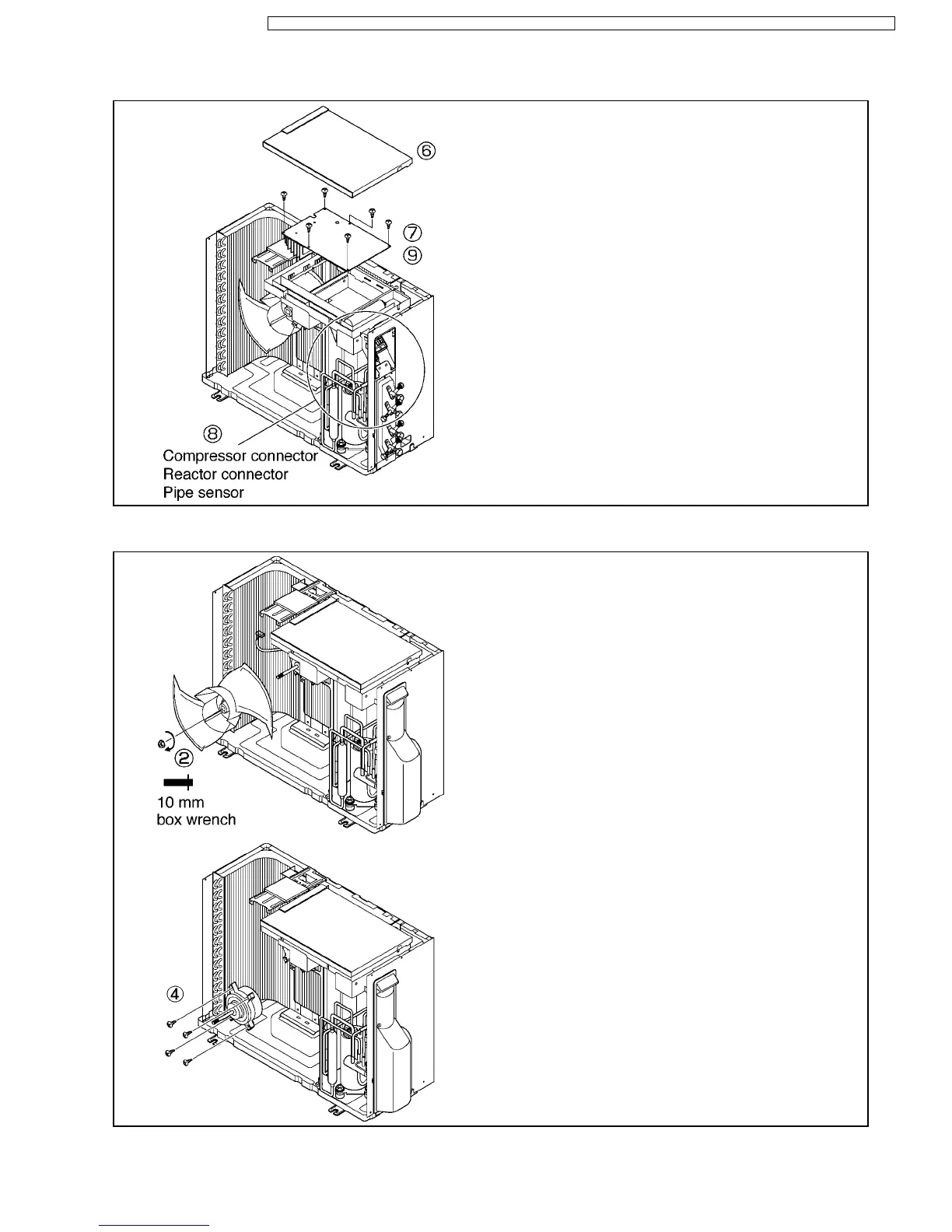 ⑥

⑦
⑨

⑧
Compressor connector
Reactor connector
Pipe sensor

②
10 mm
box wrench

④