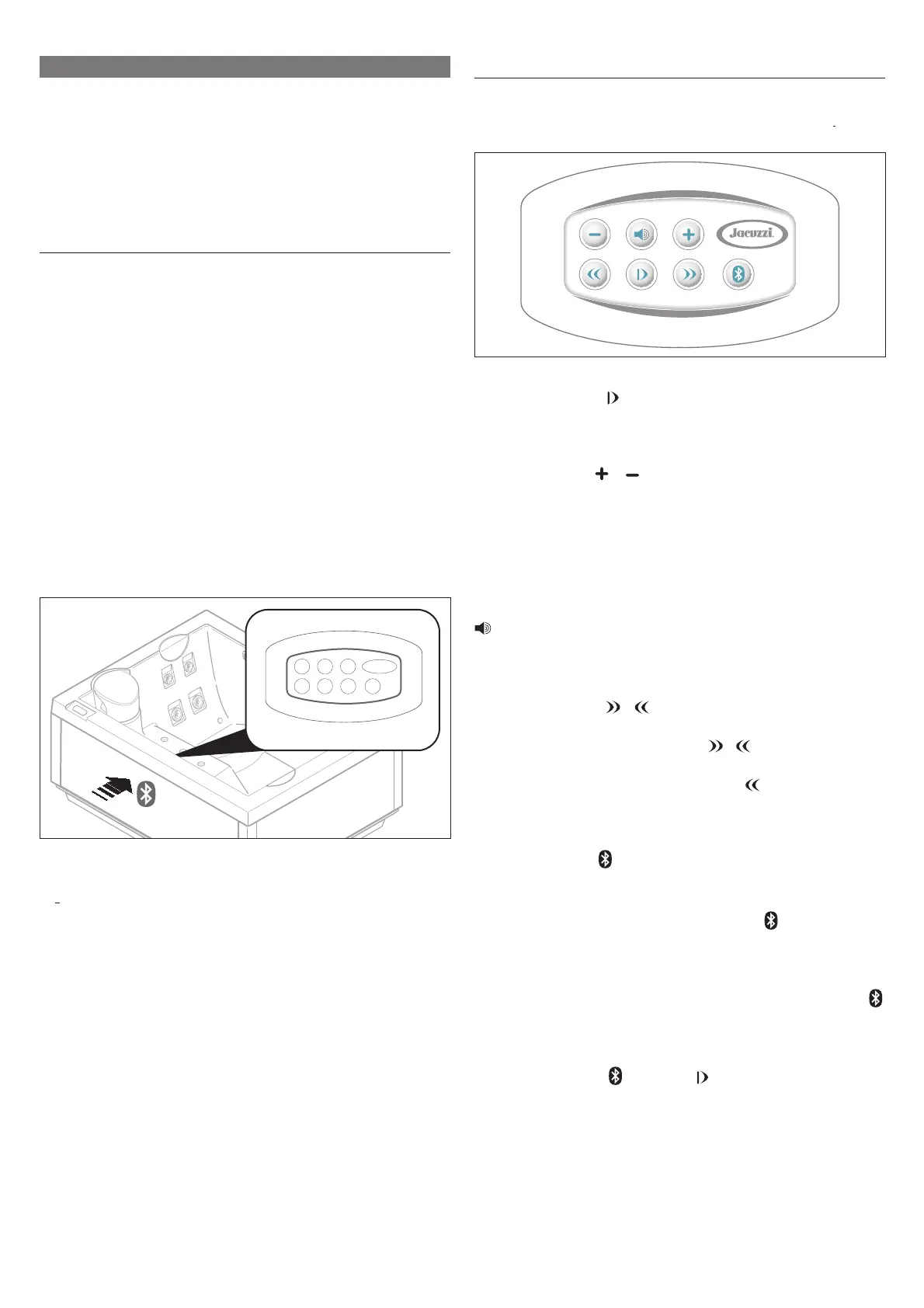 Jacuzzi.