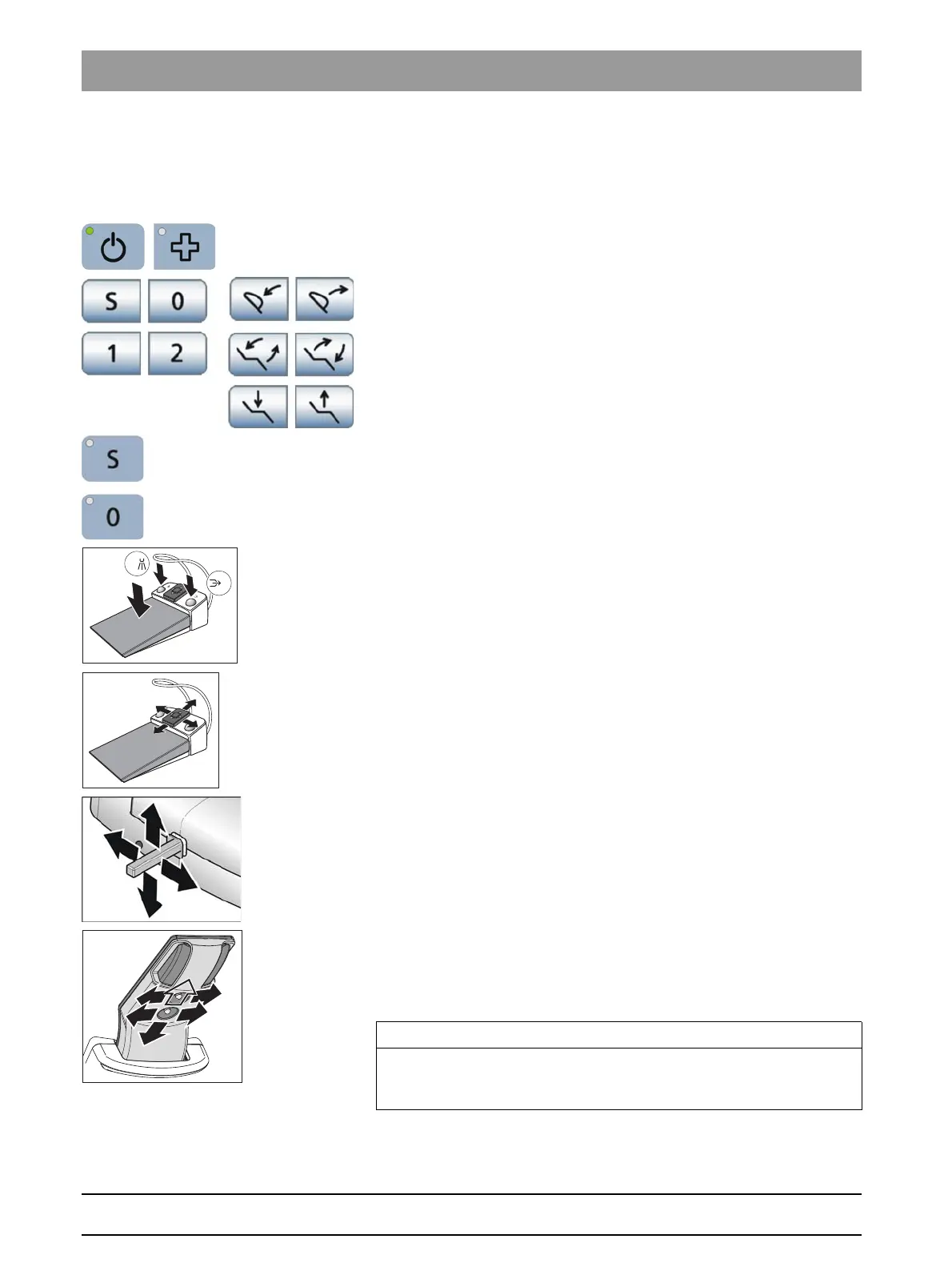 S

0

1

2

S

0