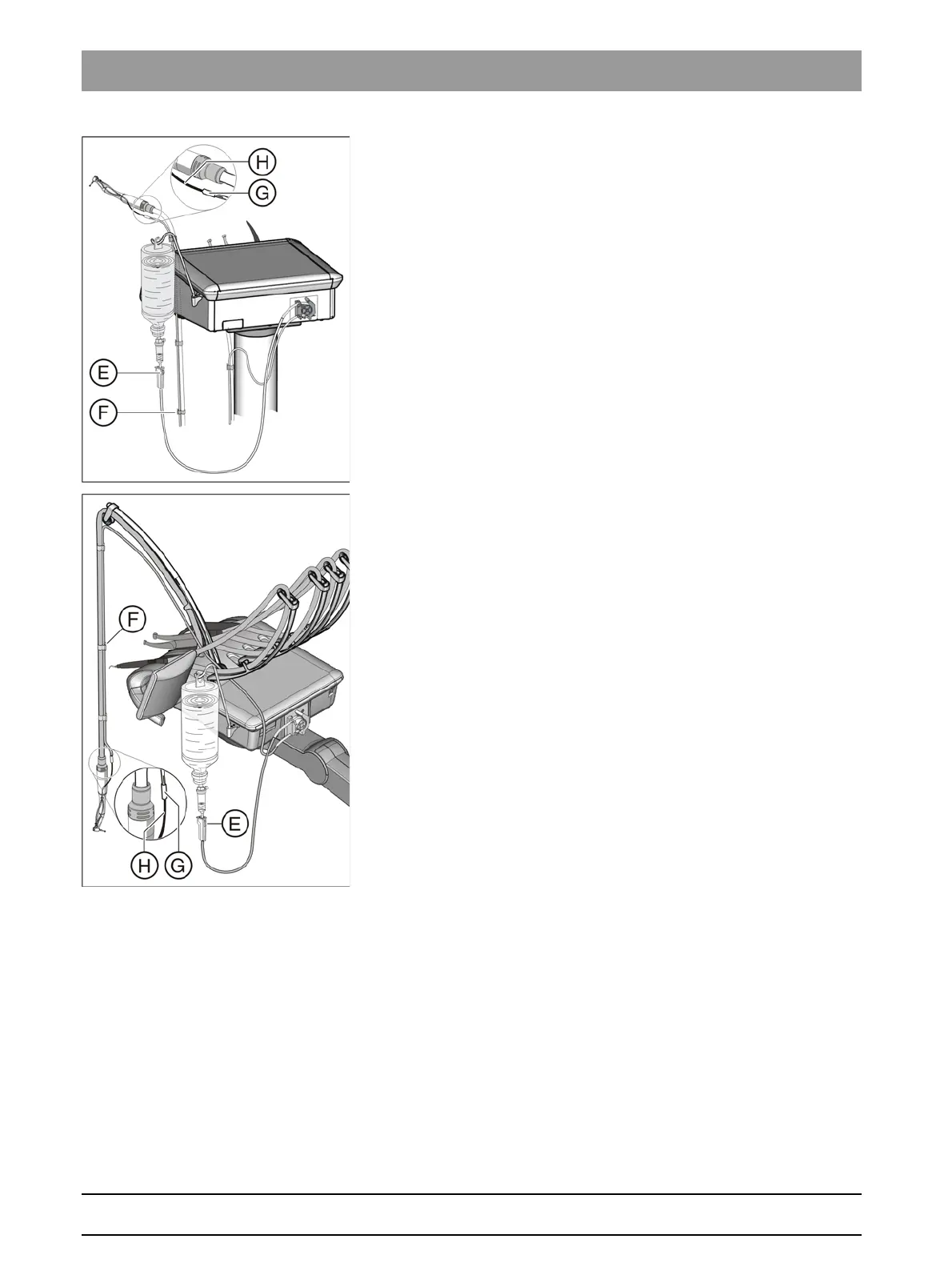 H
G
E
F
F
H
G
E