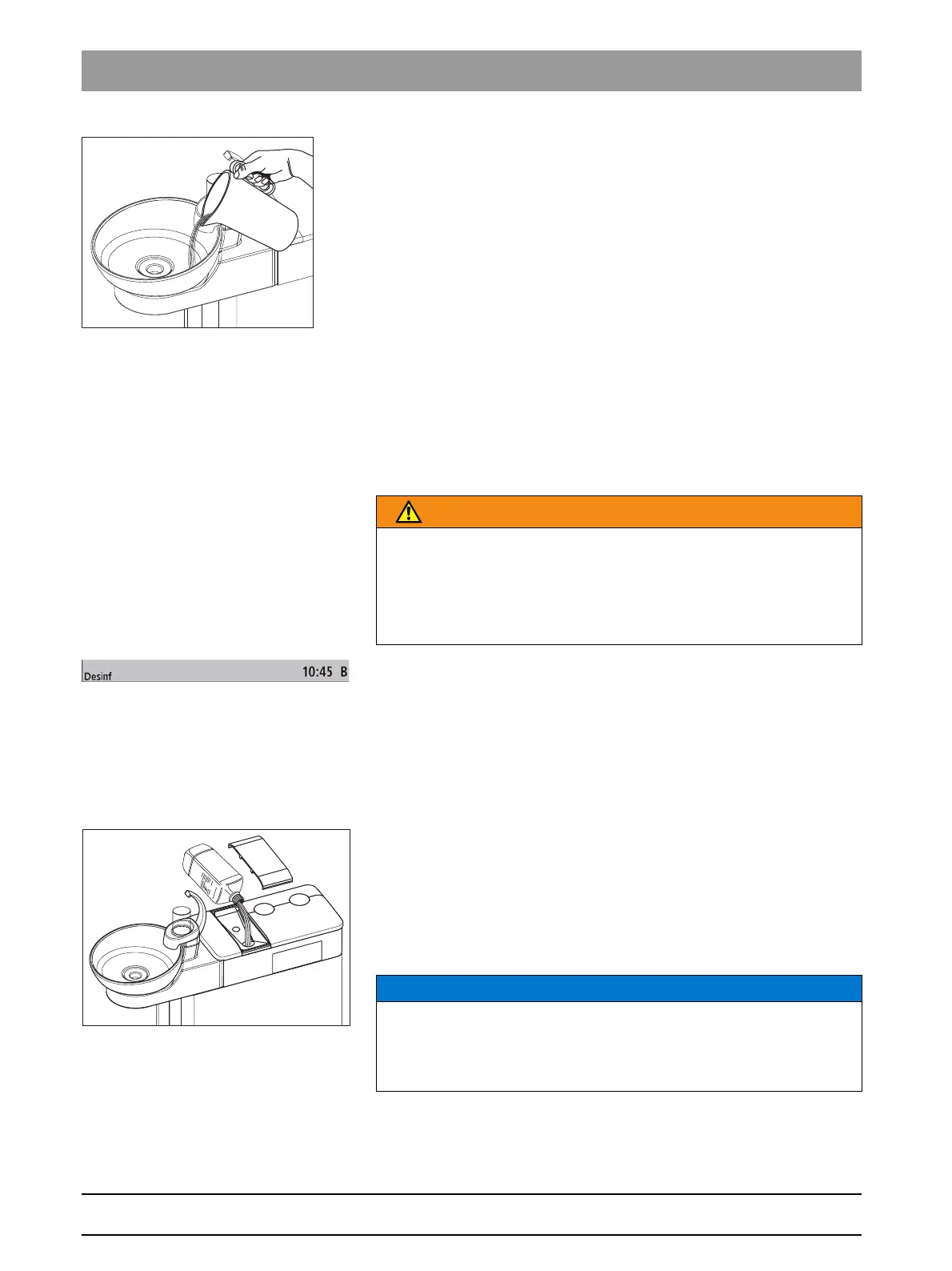 Desinf 10:45 B