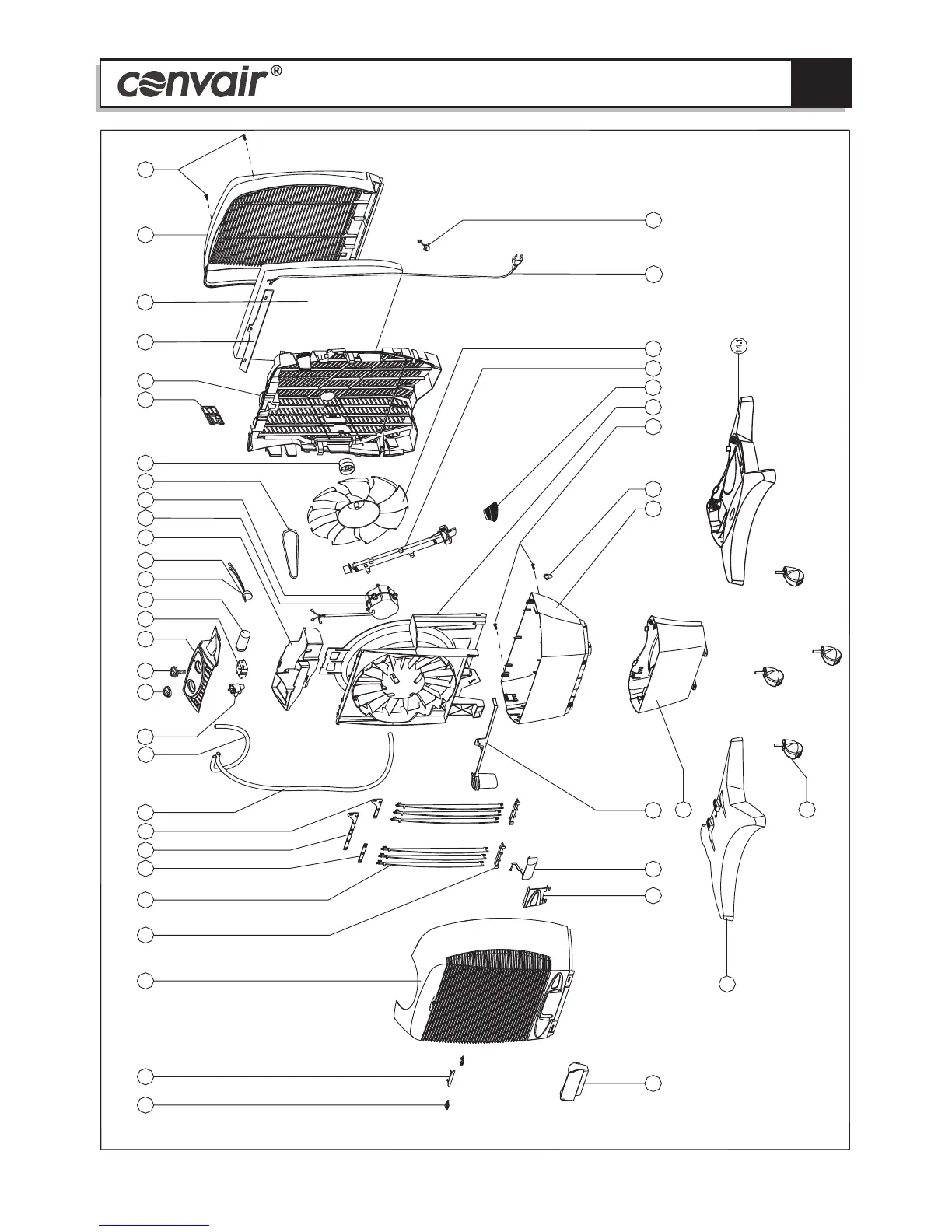 convair®

14.1