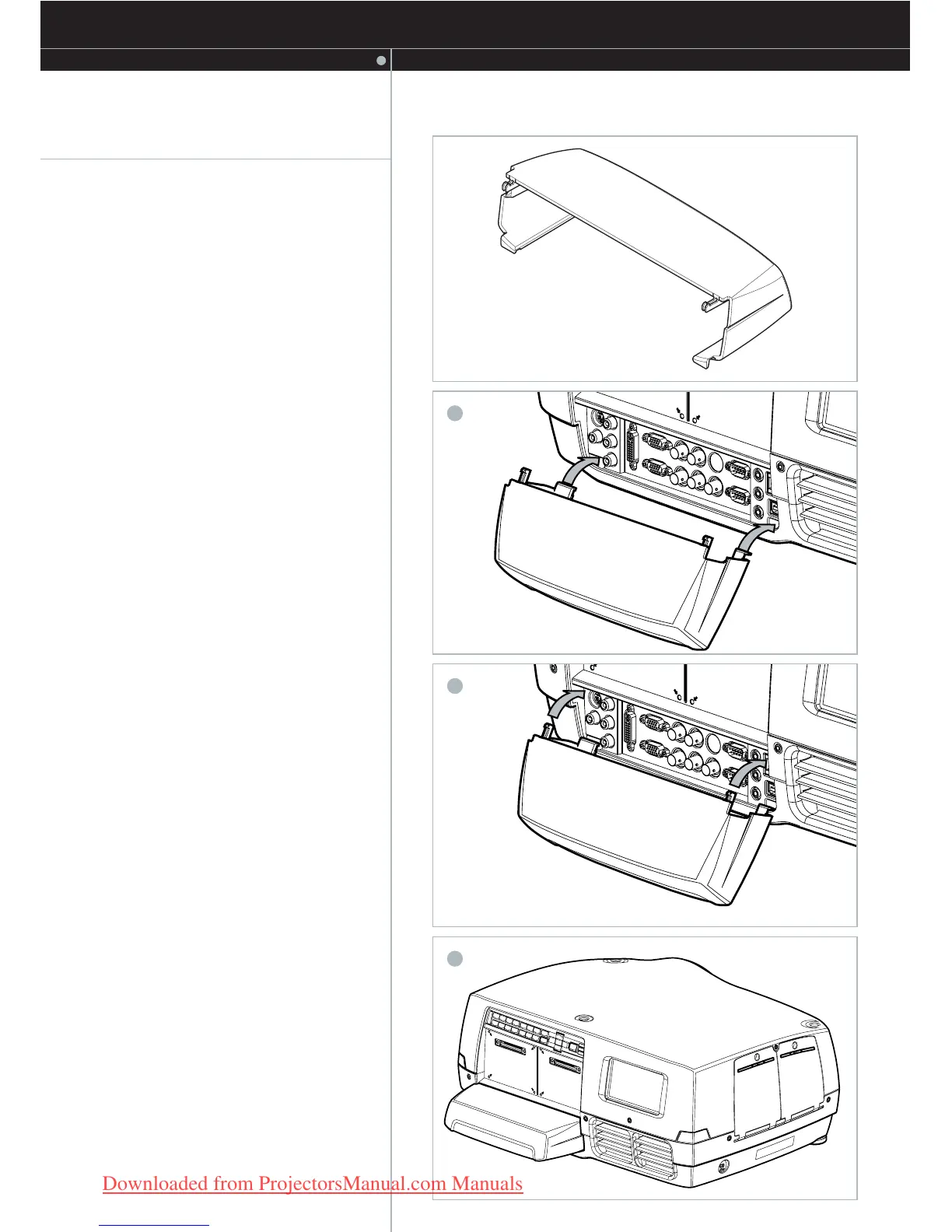 Downloaded from ProjectorsManual.com Manuals