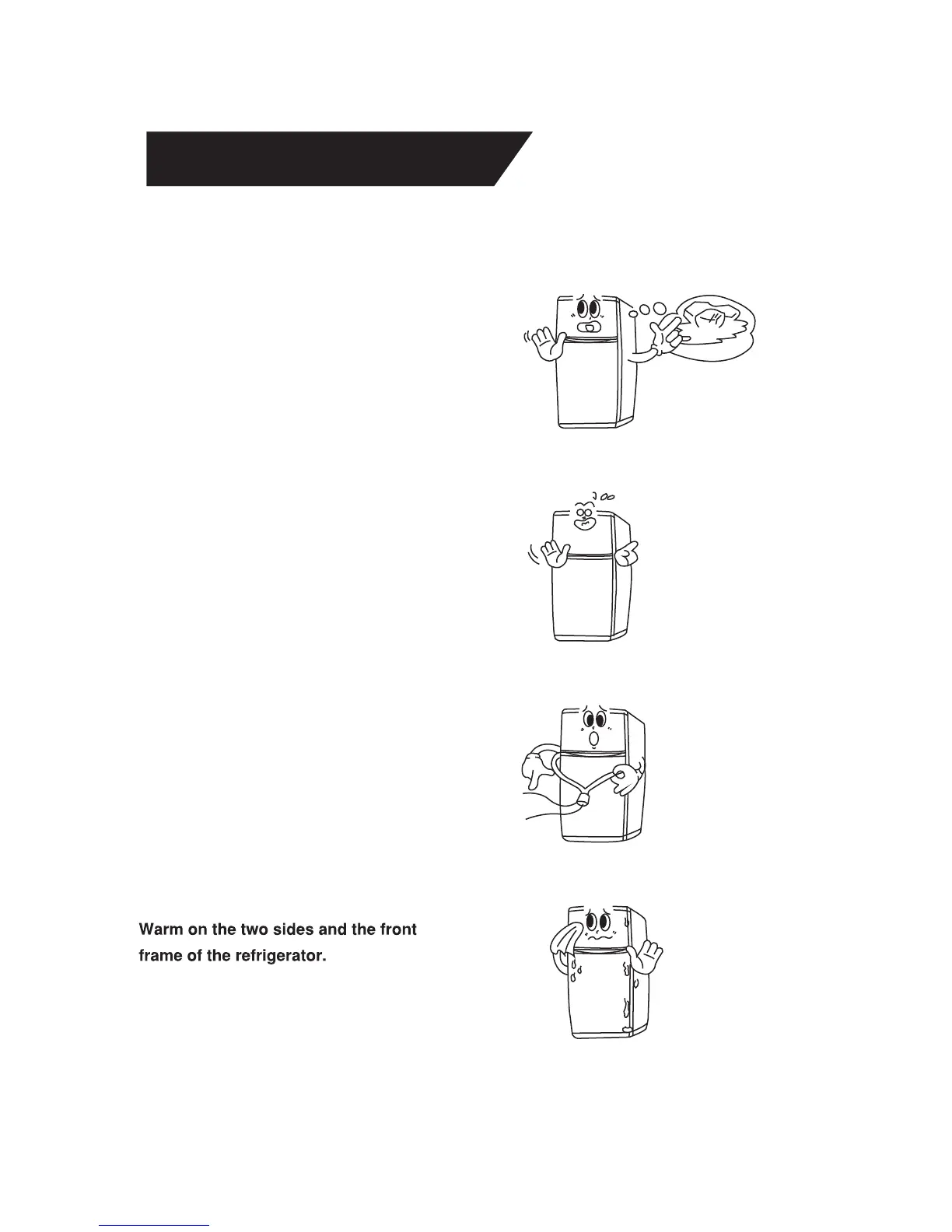 Warm on the two sides and the front frame of the refrigerator.