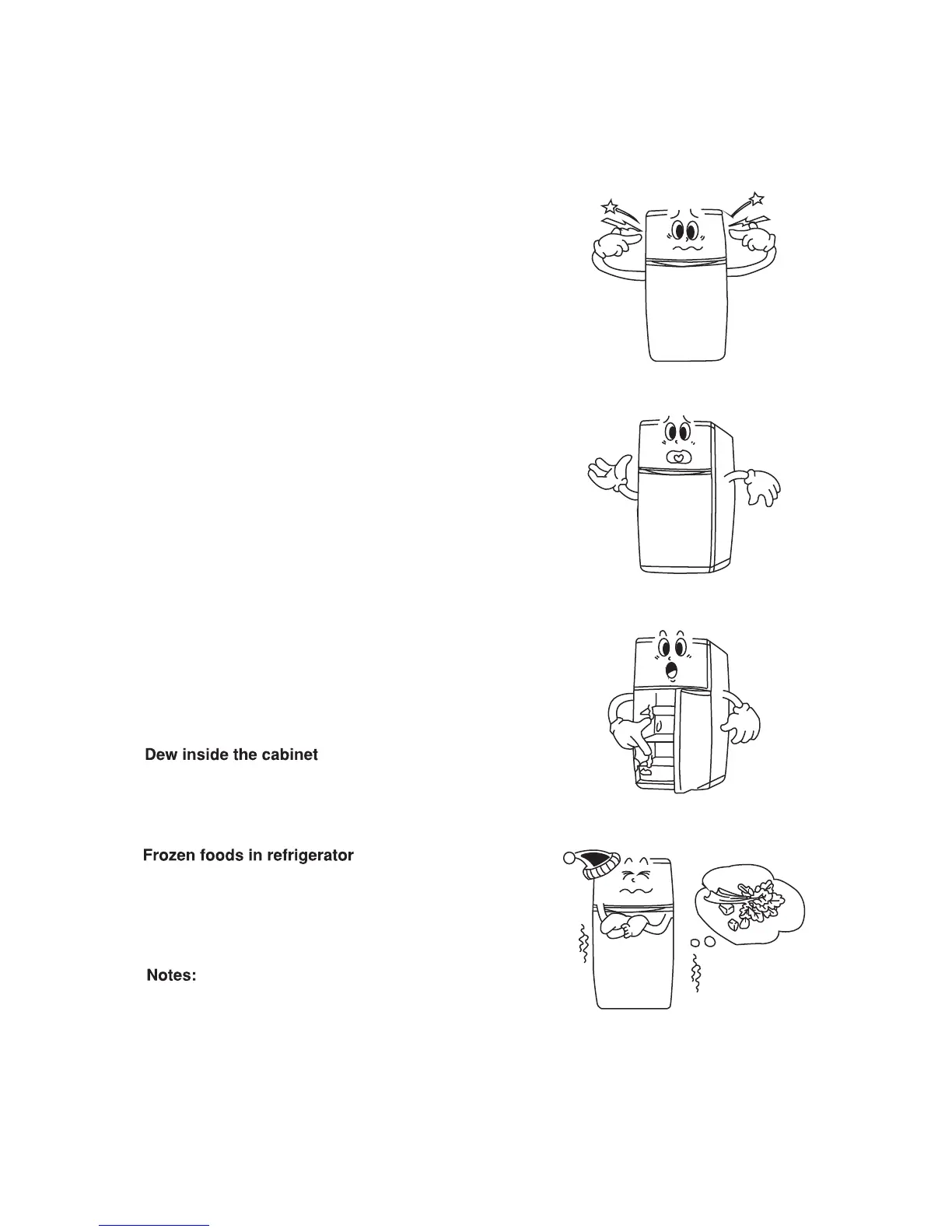 Dew inside the cabinet

Frozen foods in refrigerator

Notes: