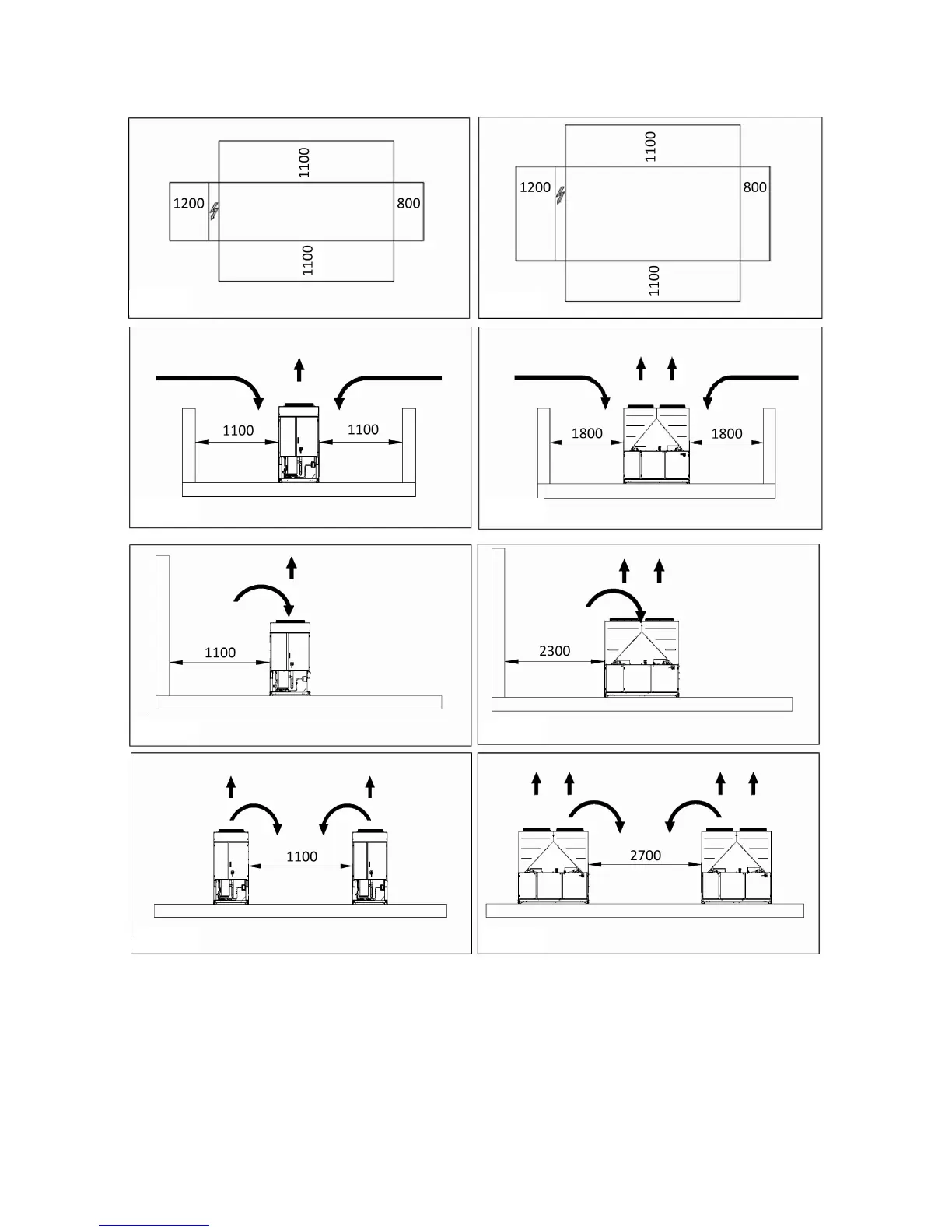 1100
1200
800
1100

1100
1200
800
1100

1100
1100

1800
1800

1100

2300

1100

2700