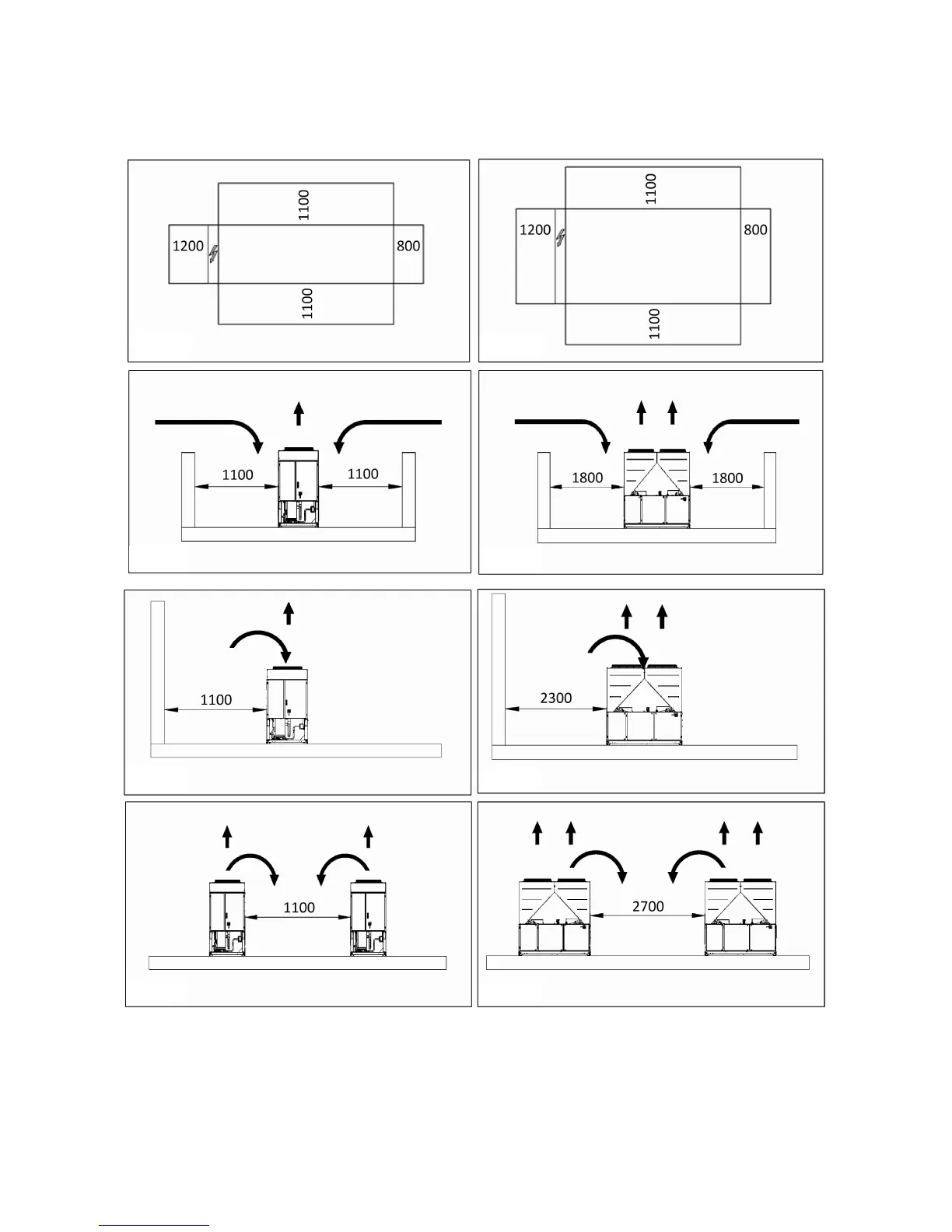 1100
1200
800
1100

1100
1200
800
1100

1100
1100

1800
1800

1100

2300

1100

2700