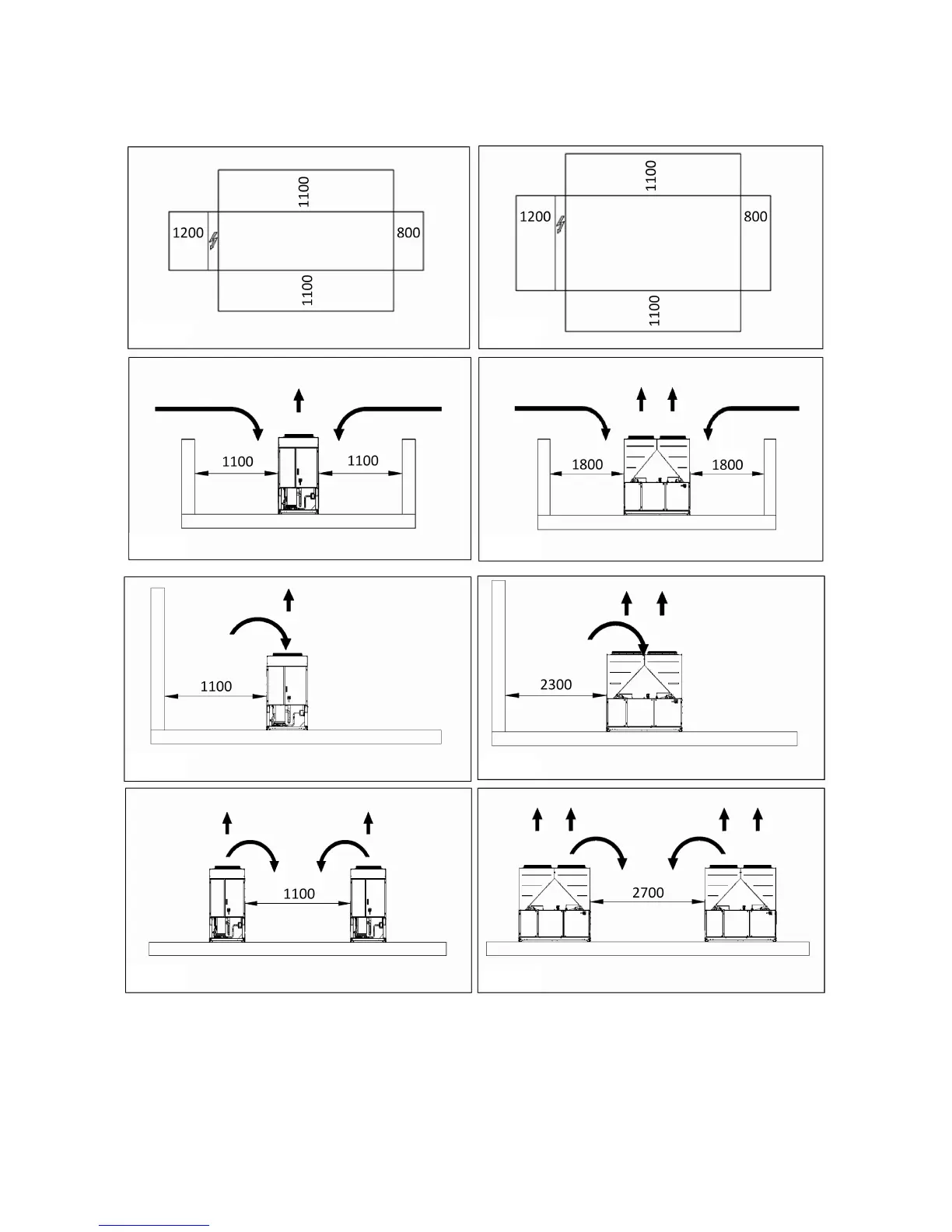 1100
1200
800
1100

1100
1200
800
1100

1100
1100

1800
1800

1100

2300

1100

2700