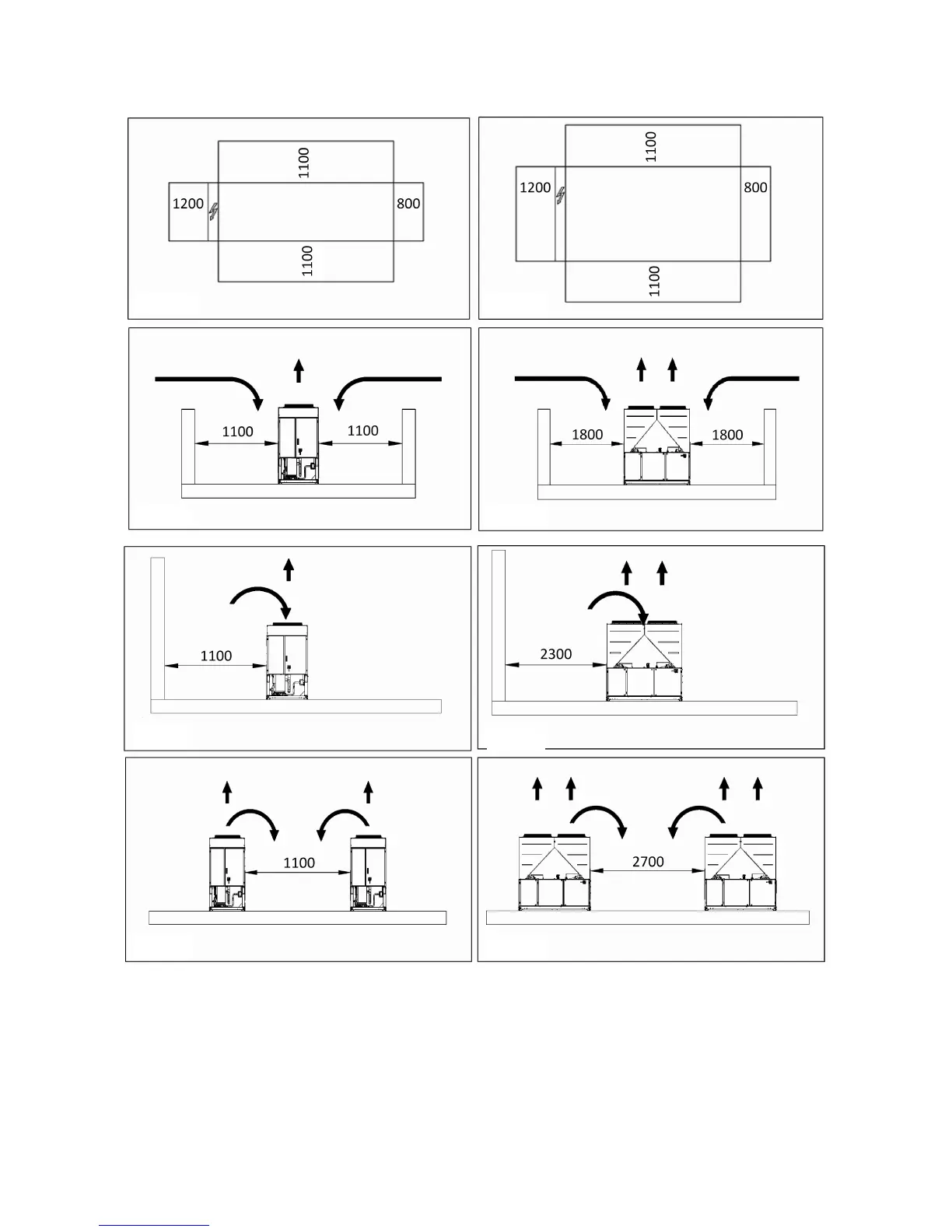 1100
1200
800
1100

1100
1200
800
1100

1100
1100

1800
1800

1100

2300

1100

2700