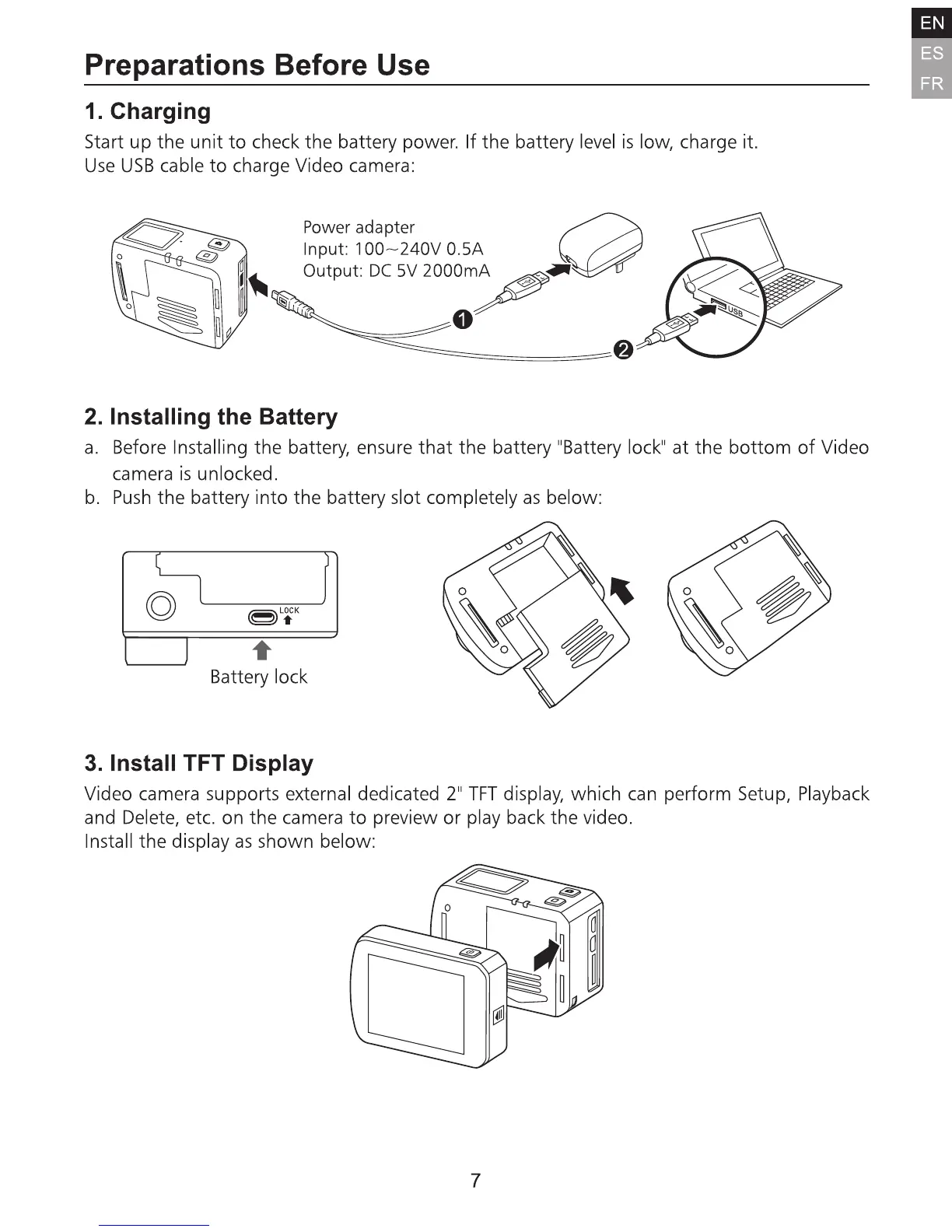 EN
ES
FR

Preparations Before Use

1. Charging

Start up the unit to check the battery power. If the battery level is low, charge it.
Use USB cable to charge Video camera:

Power adapter
Input: 100~240V 0.5A
Output: DC 5V 2000mA

1

2

USB

2. Installing the Battery

a. Before Installing the battery, ensure that the battery "Battery lock" at the bottom of Video camera is unlocked.
b. Push the battery into the battery slot completely as below:

LOCK

Battery lock

3. Install TFT Display

Video camera supports external dedicated 2" TFT display, which can perform Setup, Playback and Delete, etc. on the camera to preview or play back the video.
Install the display as shown below:

7