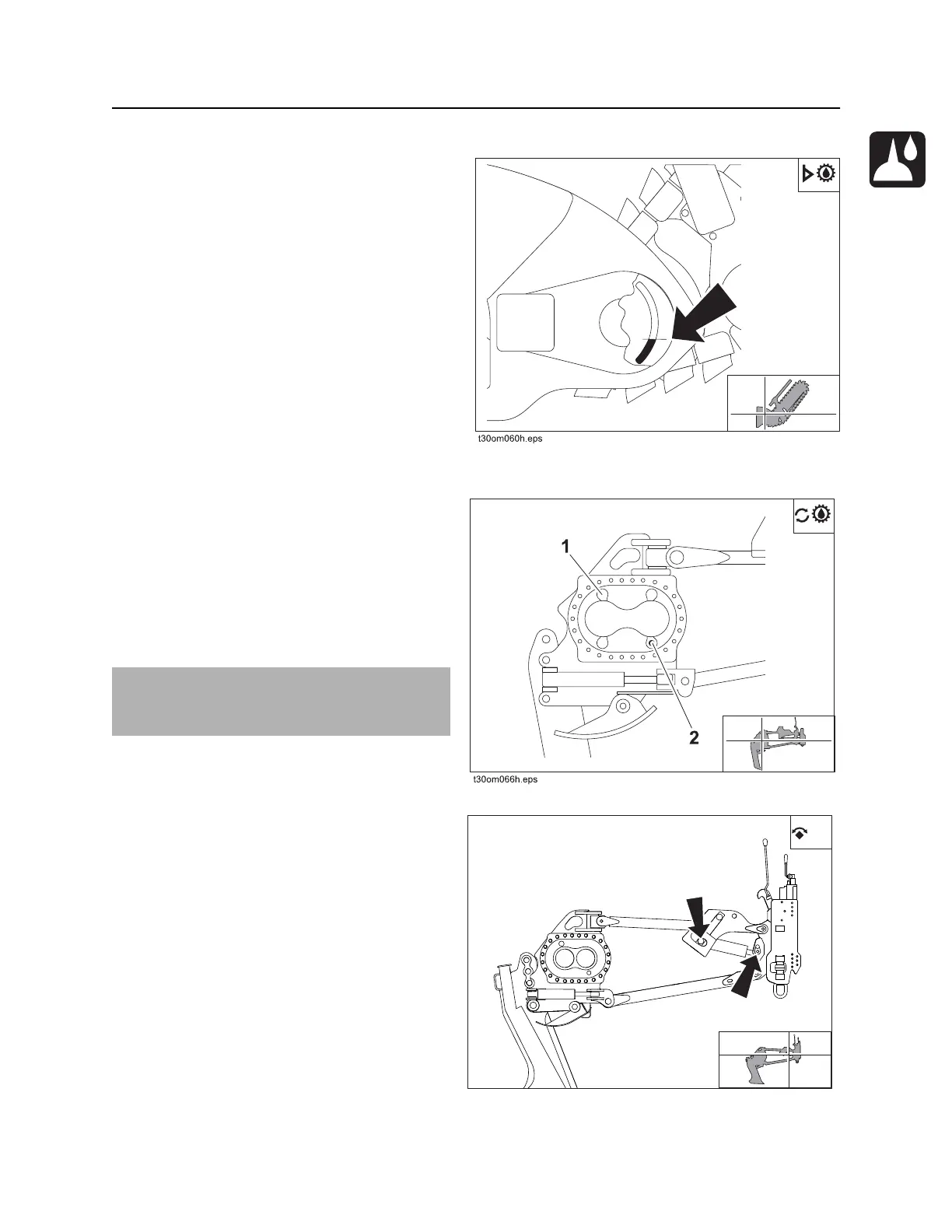 t30om060h.eps

1

2

t30om066h.eps