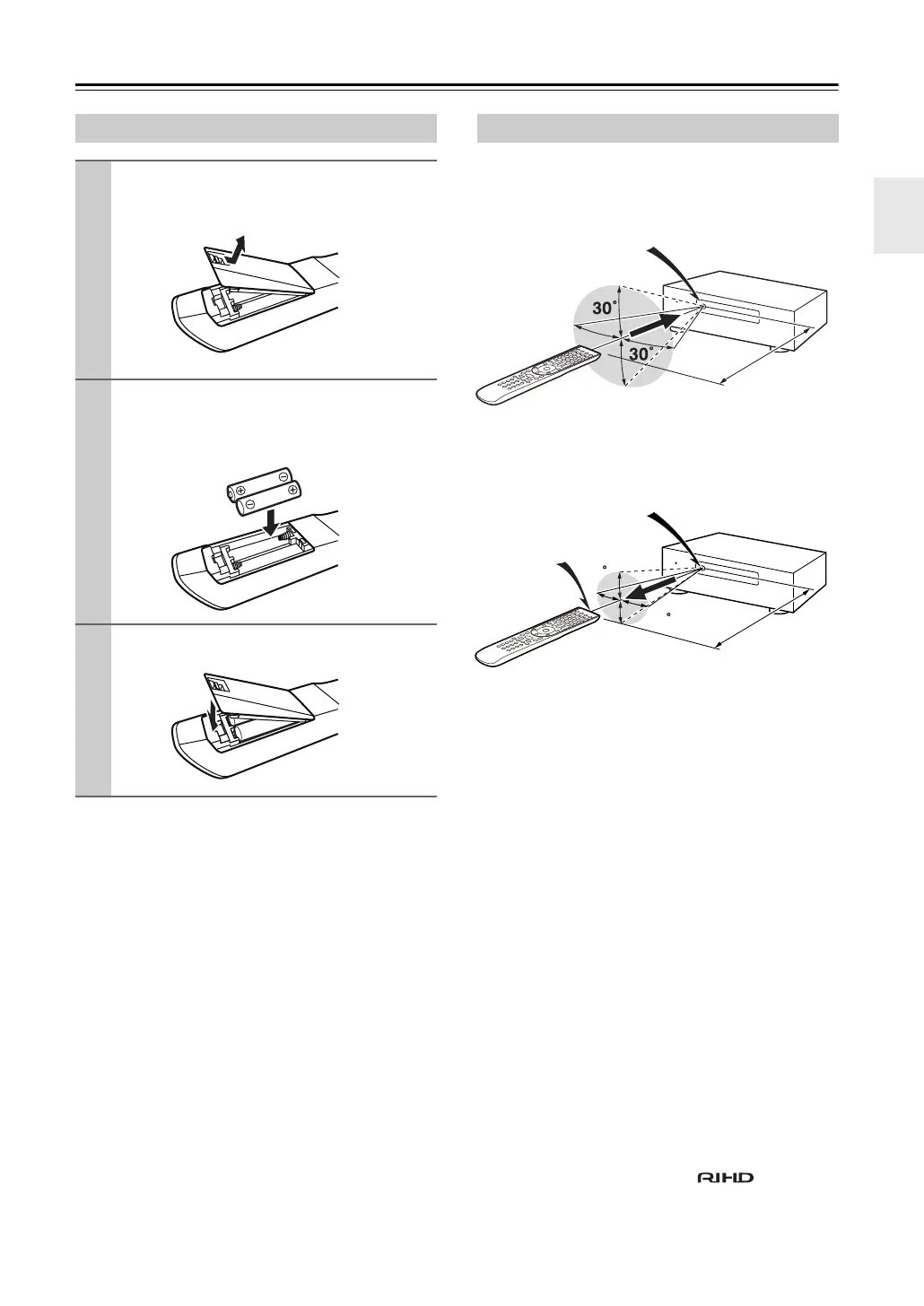 30°

30°

RIHD