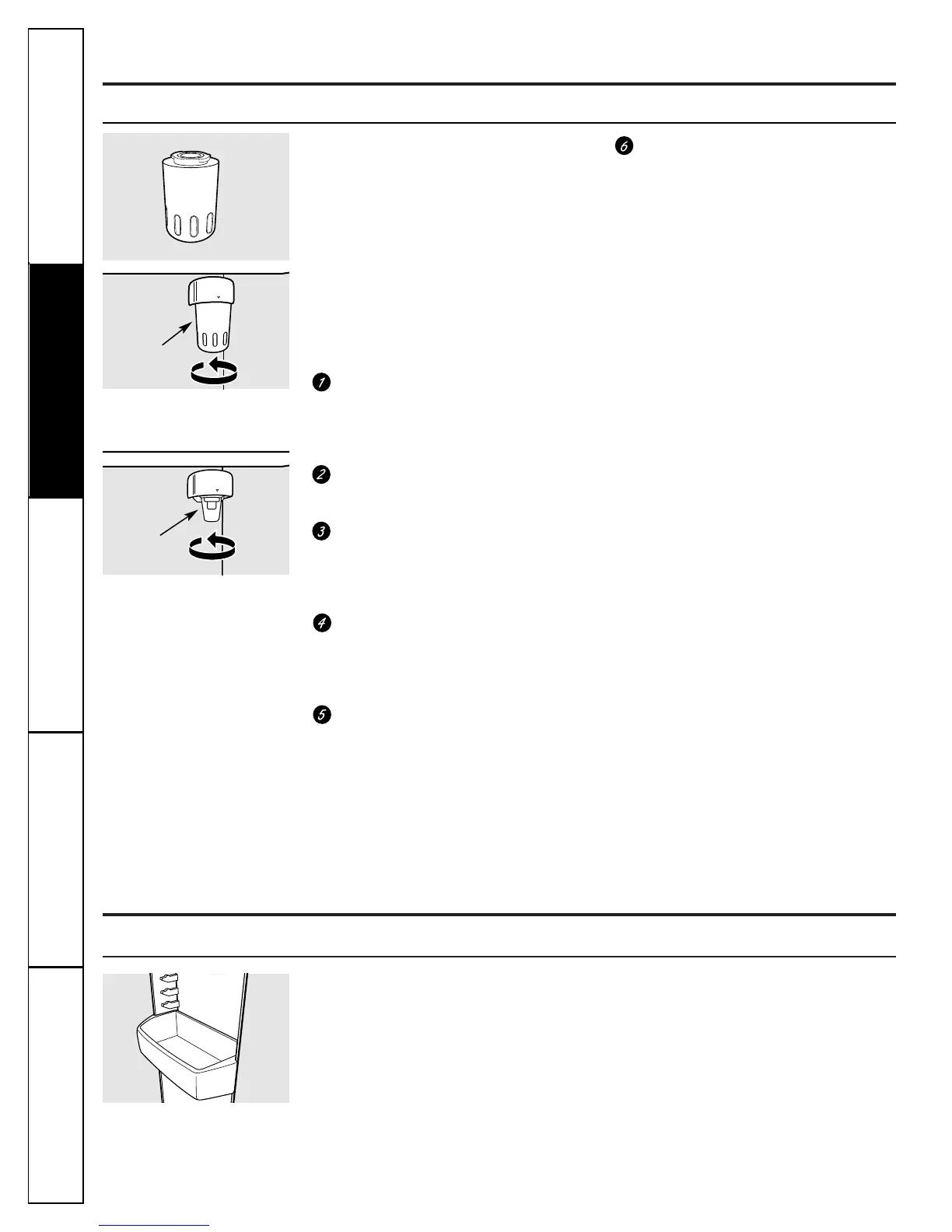 6

1

2

3

4

5