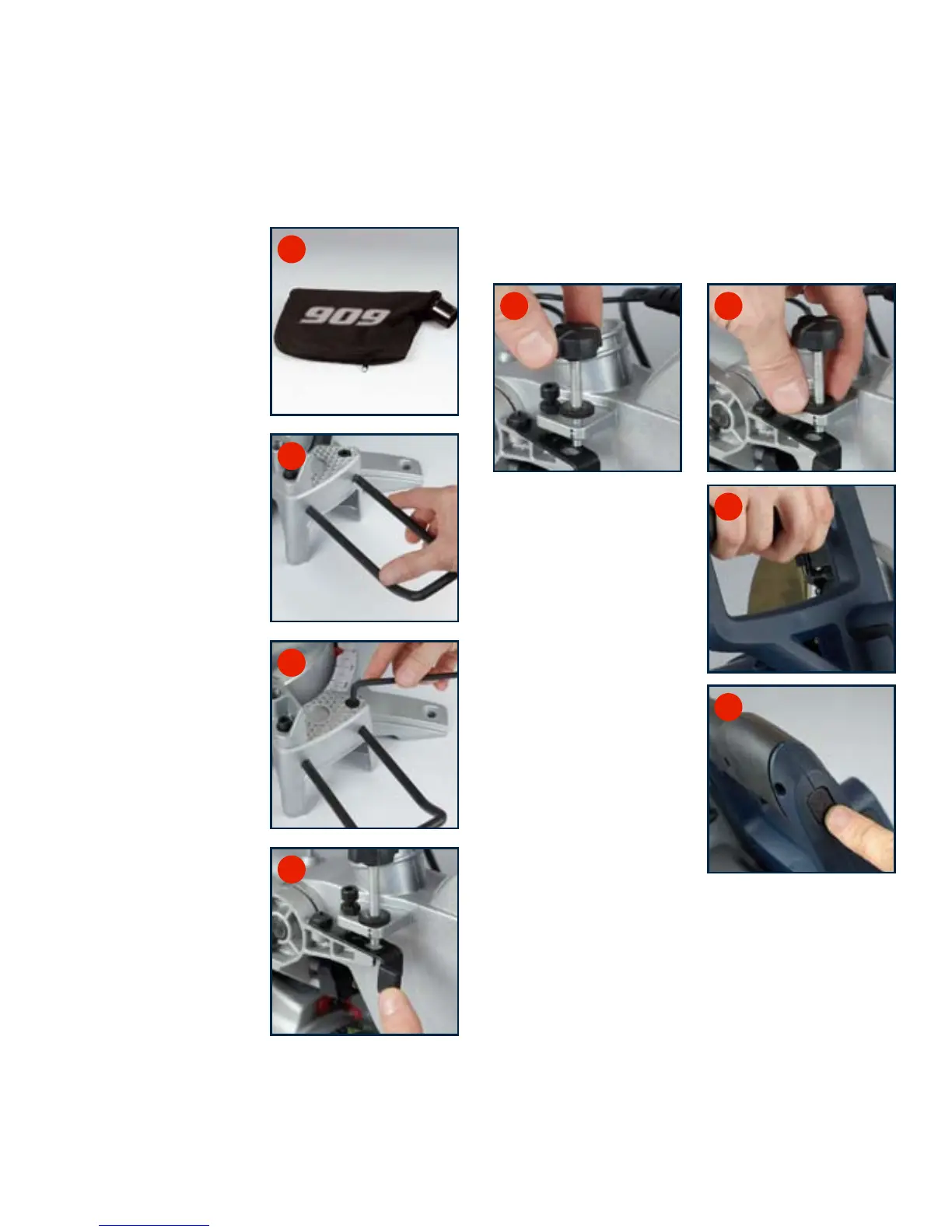 909