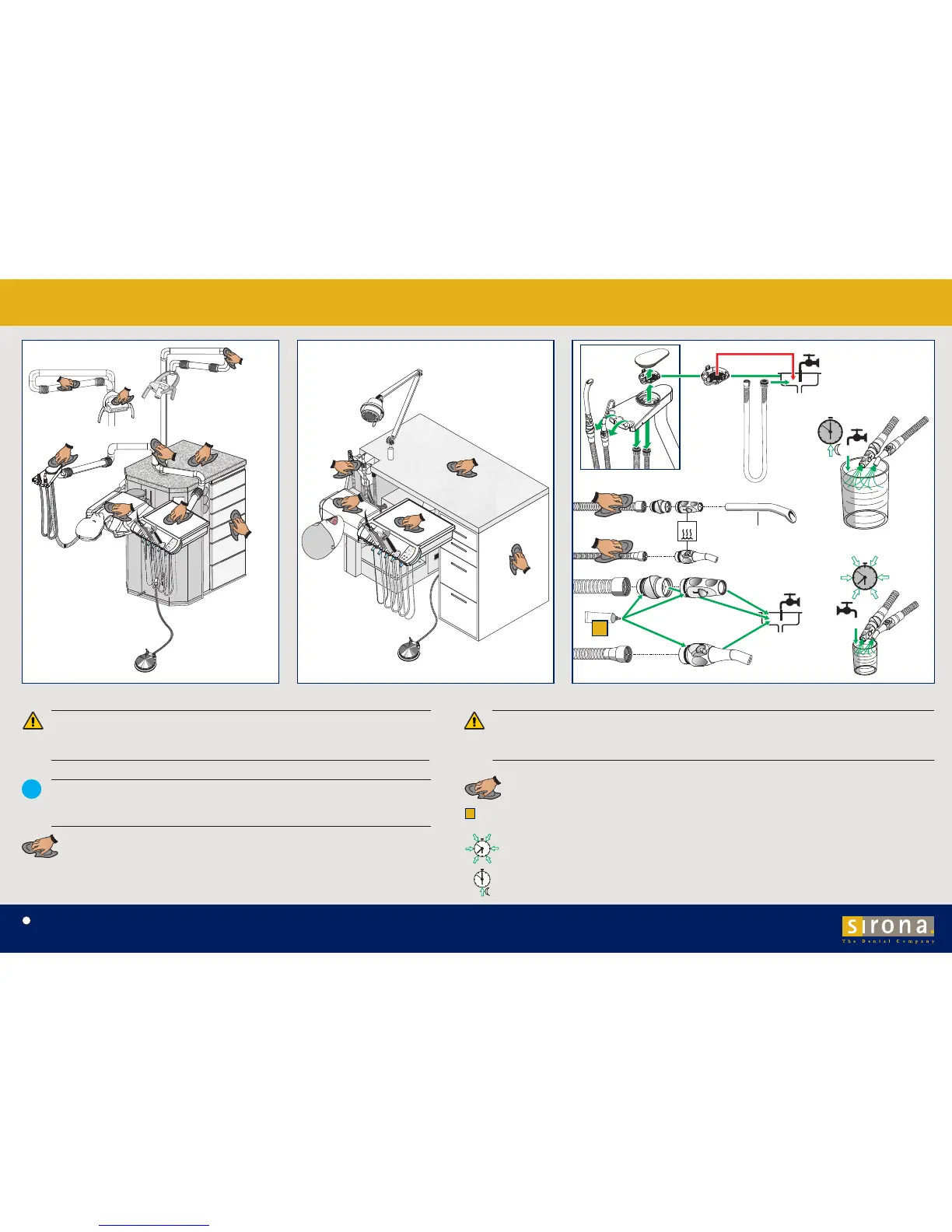 sirona.
The Dental Company