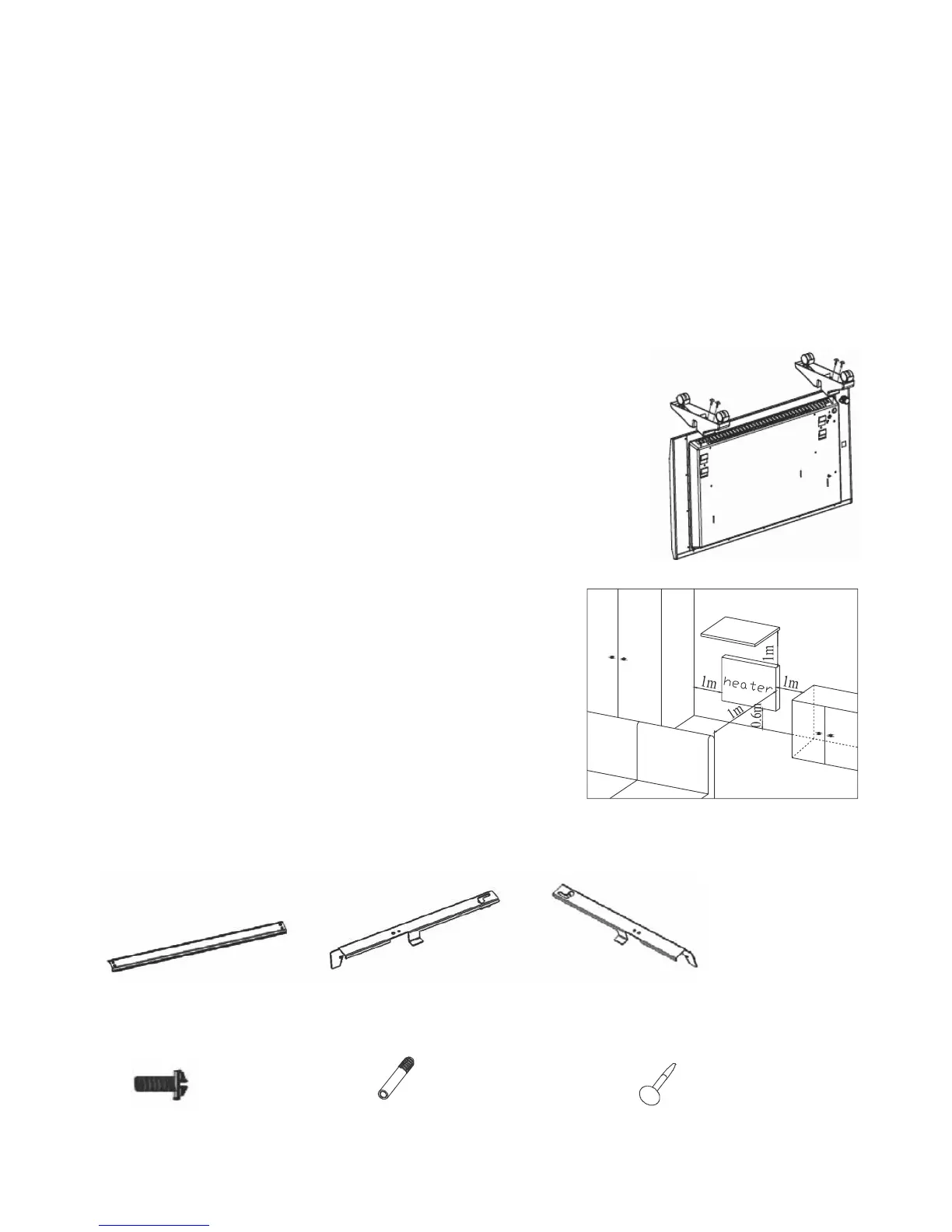 1m

1m

heater

1m

1m

0.6m