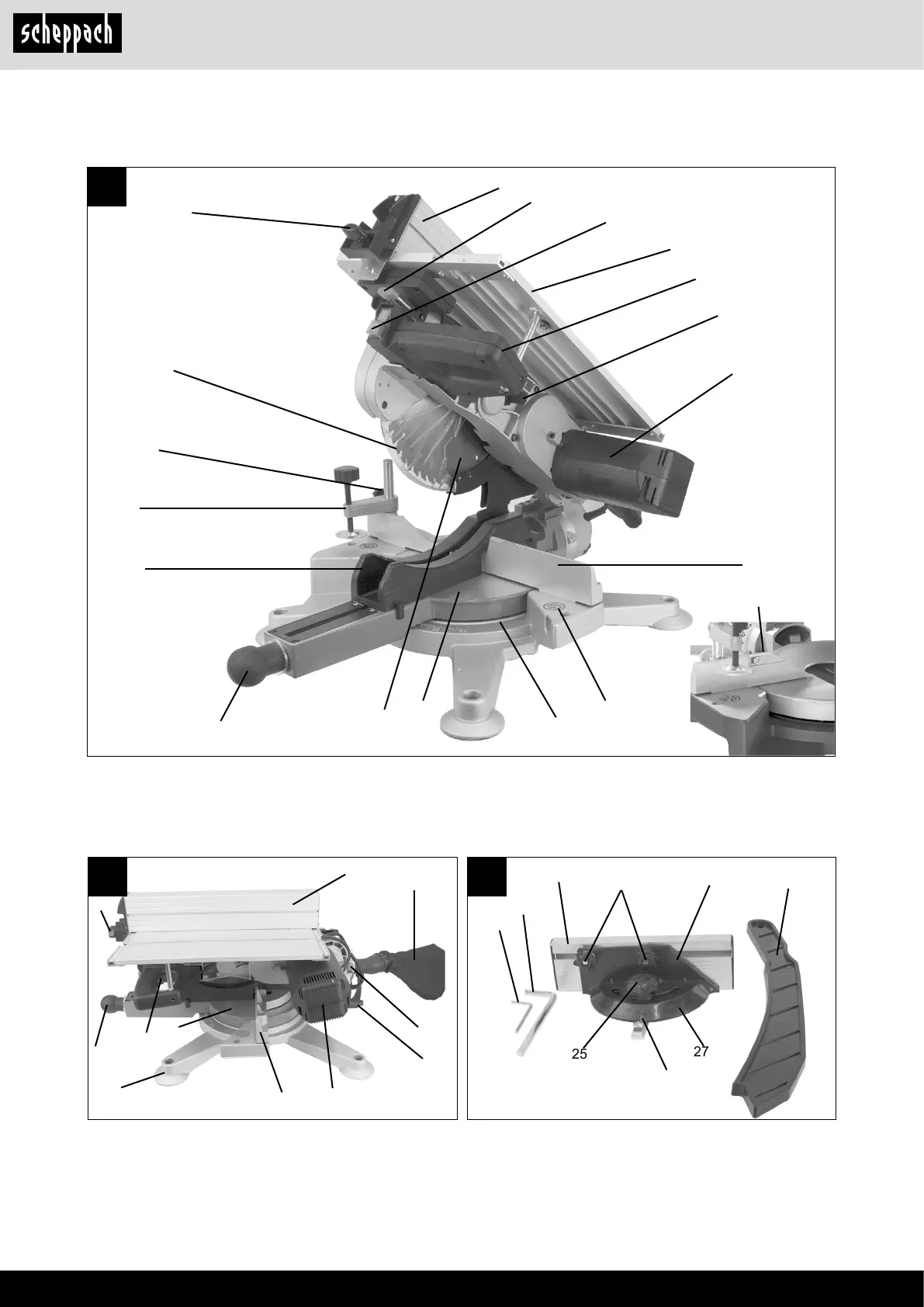 scheppach

25

27