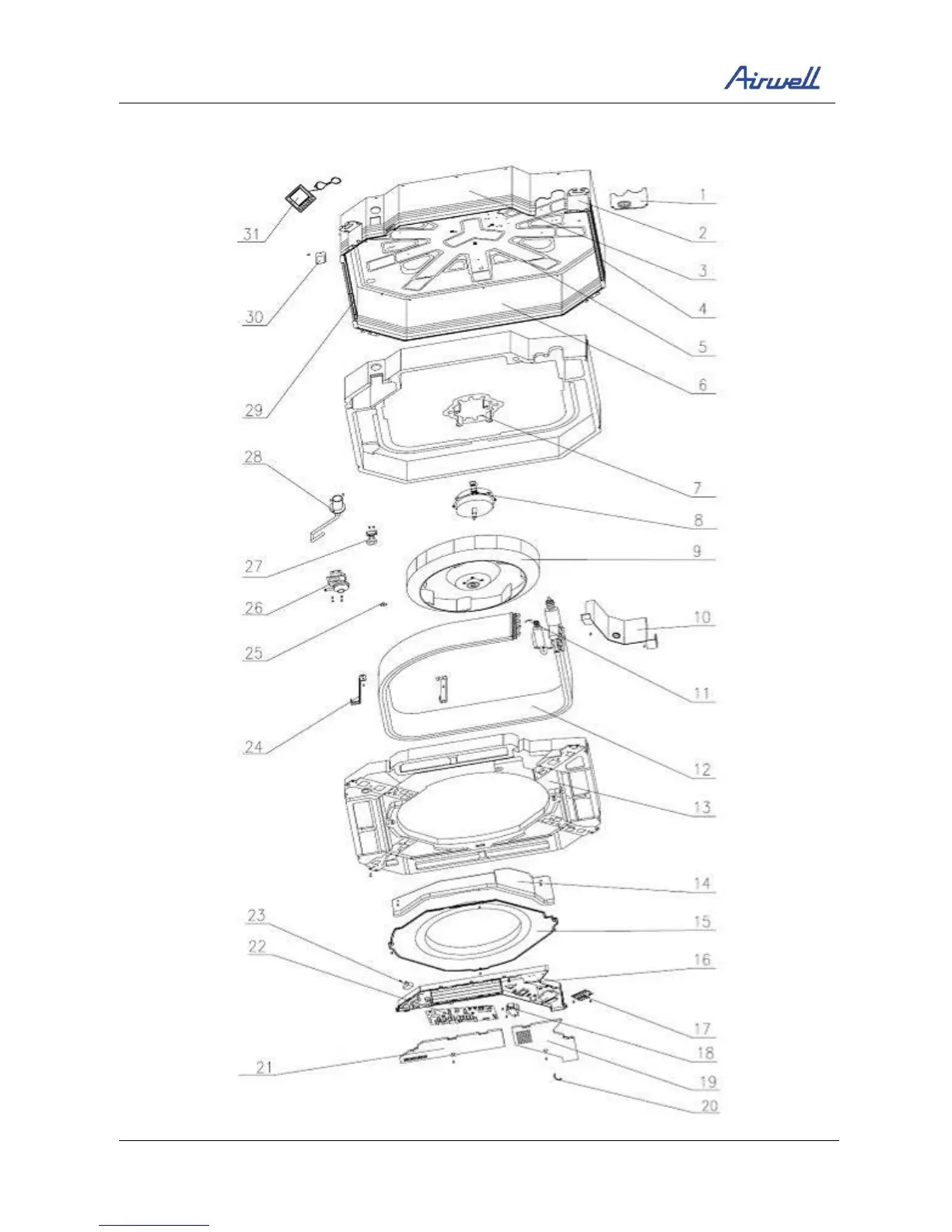 Airwell

31
30
29
28
27
26
25
24
23
22
21

1
2
3
4
5
6
7
8
9
10
11
12
13
14
15
16
17
18
19
20