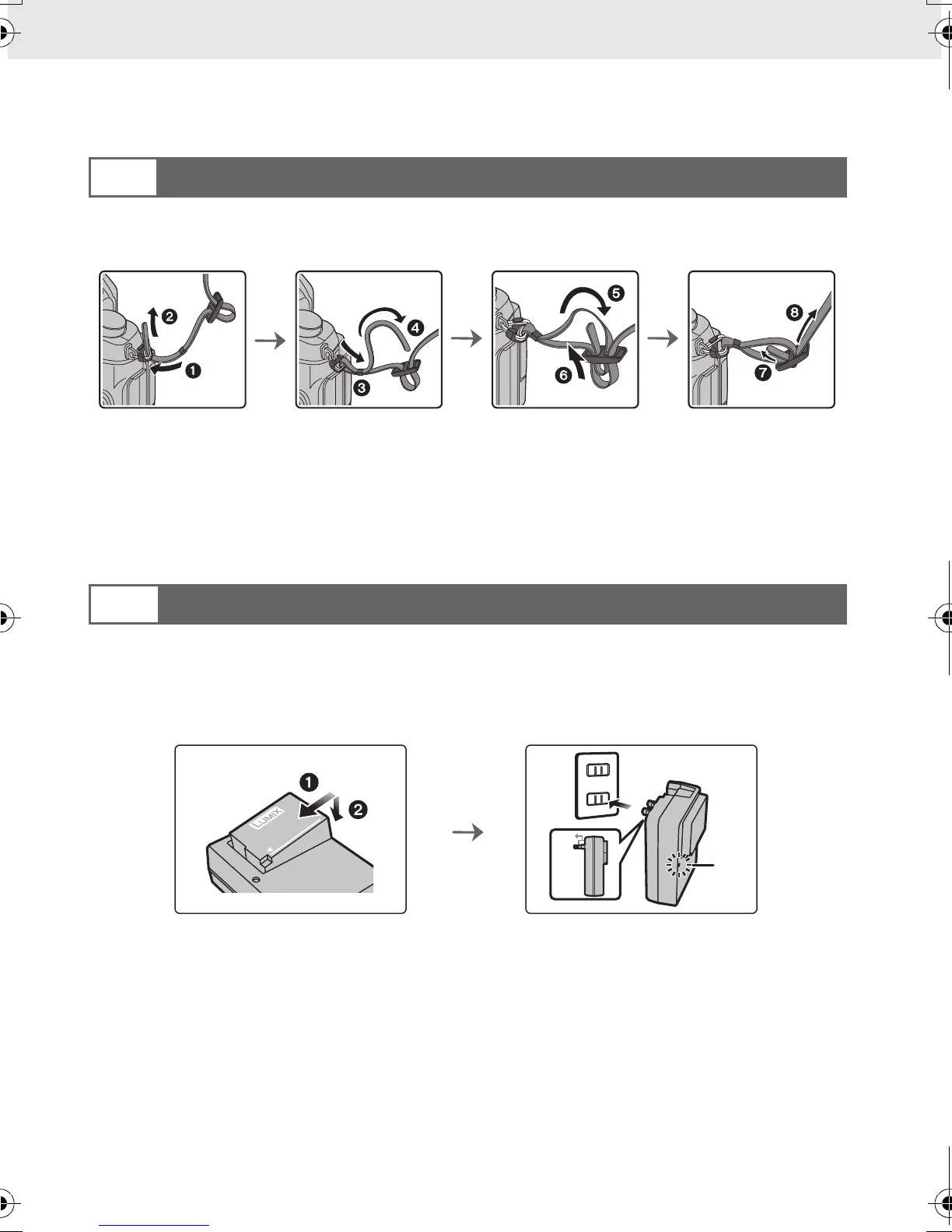 ❷
❶
❹
❸
❺
❻
❽
❼

LUMIX
❶
❷