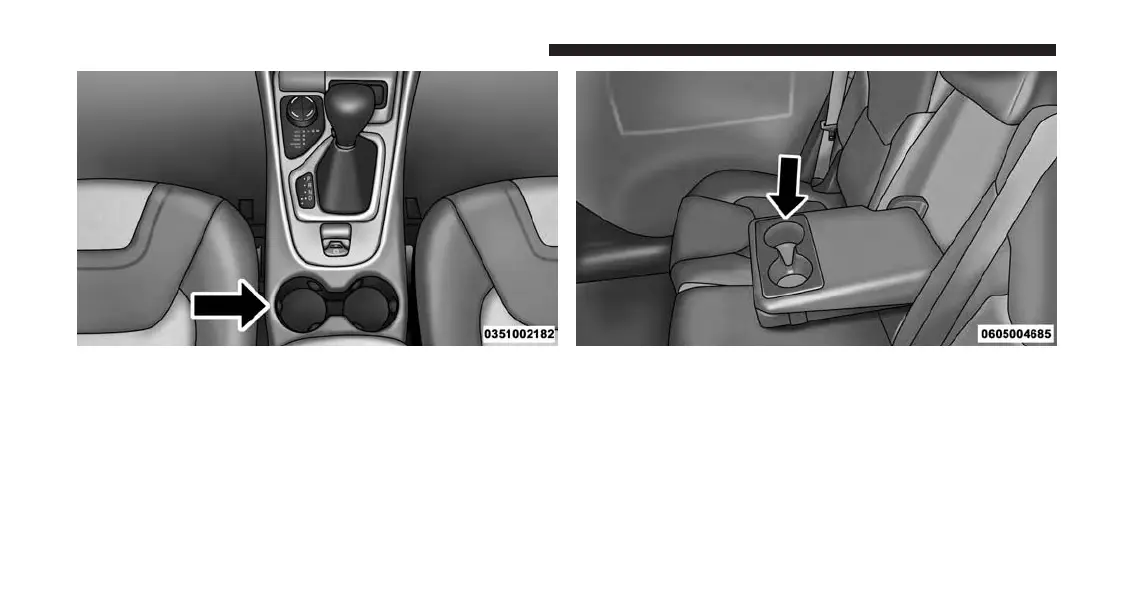 0351002182

0605004685