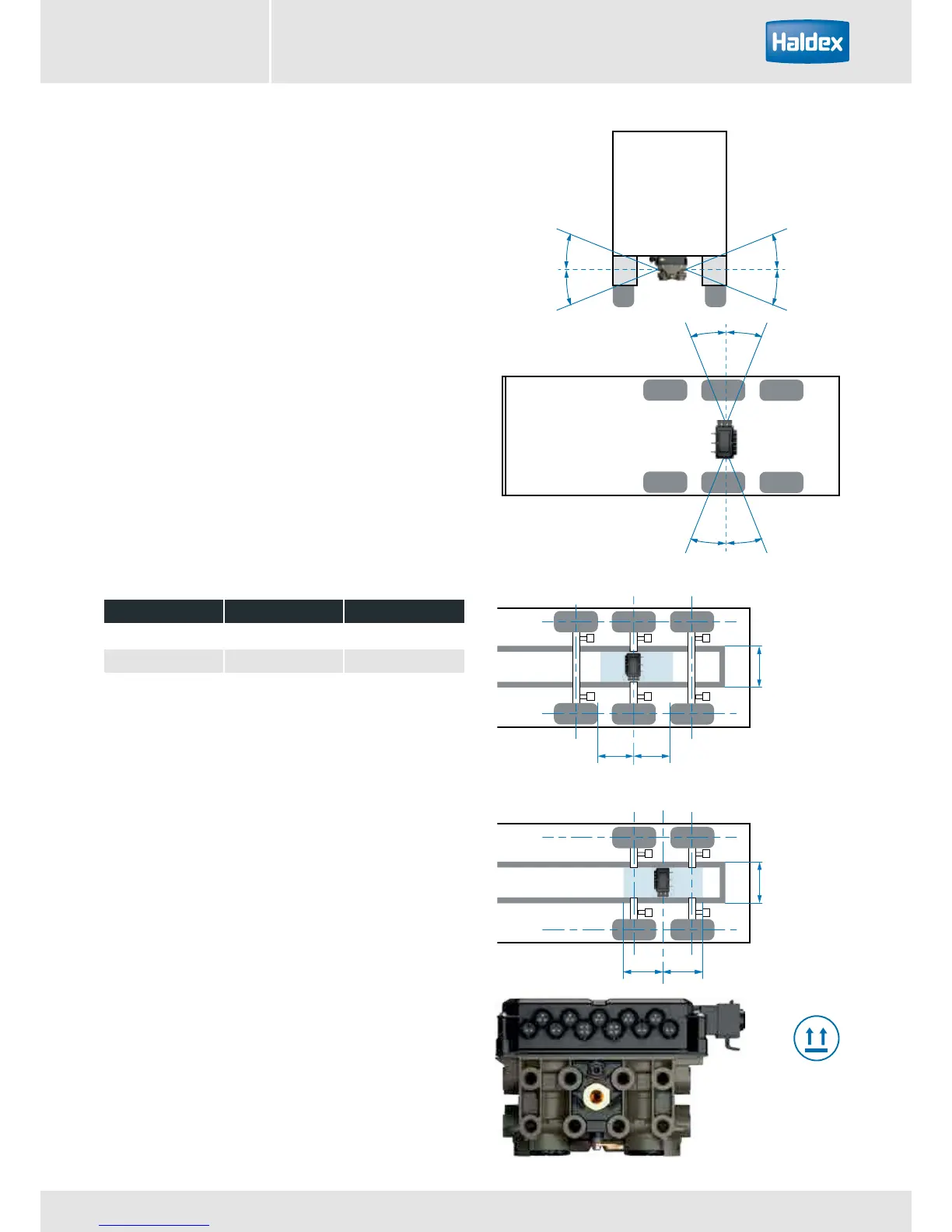 Haldex