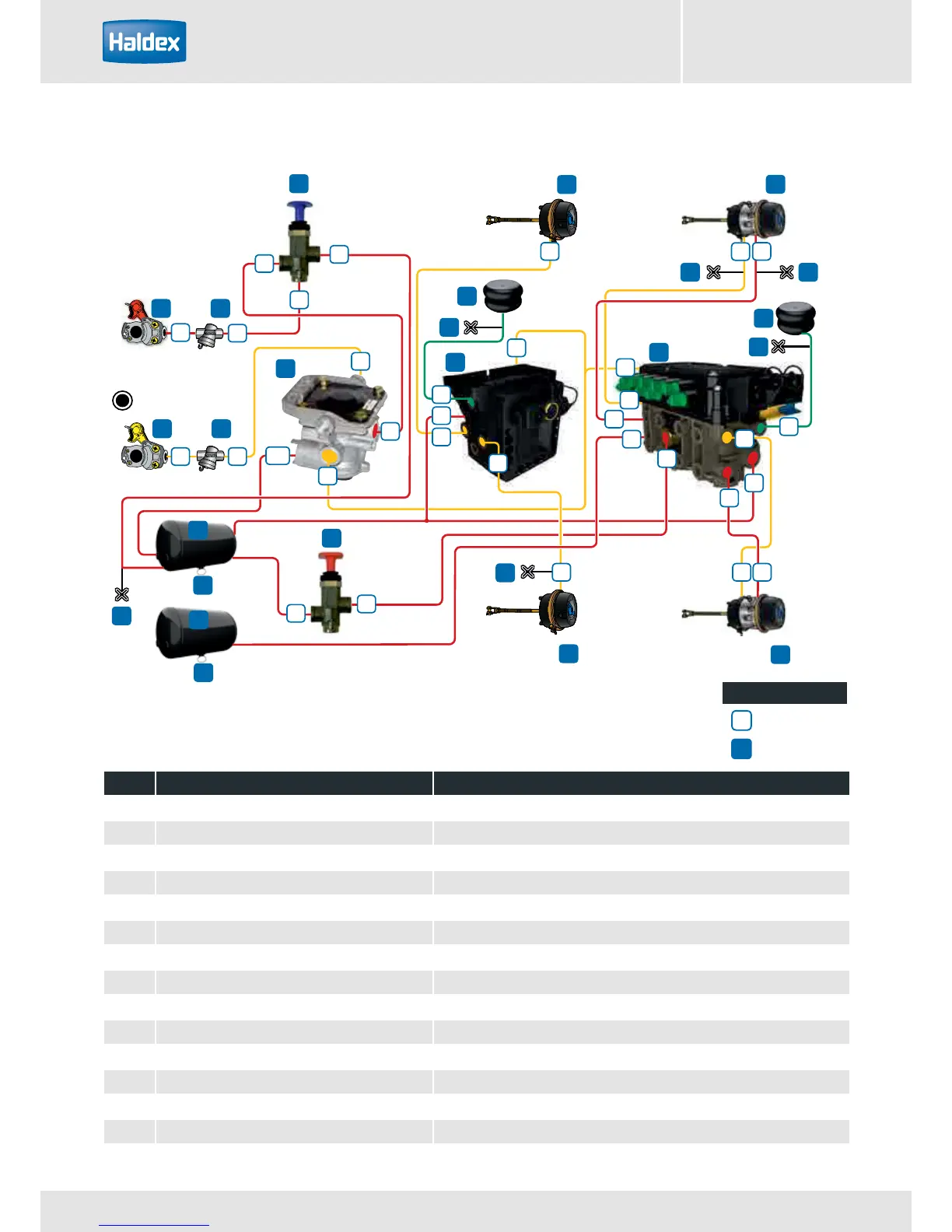 Haldex