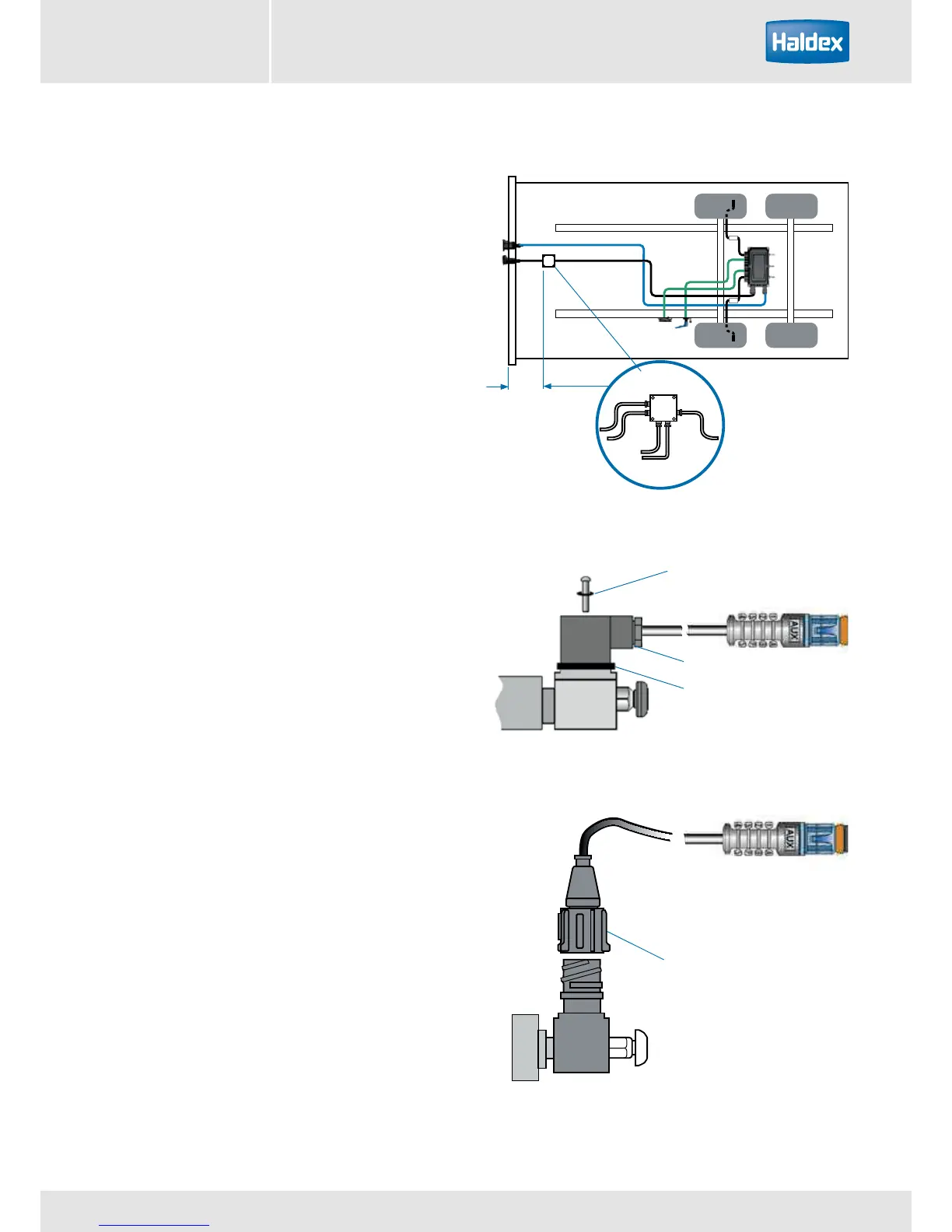 Haldex

AUX

AUX