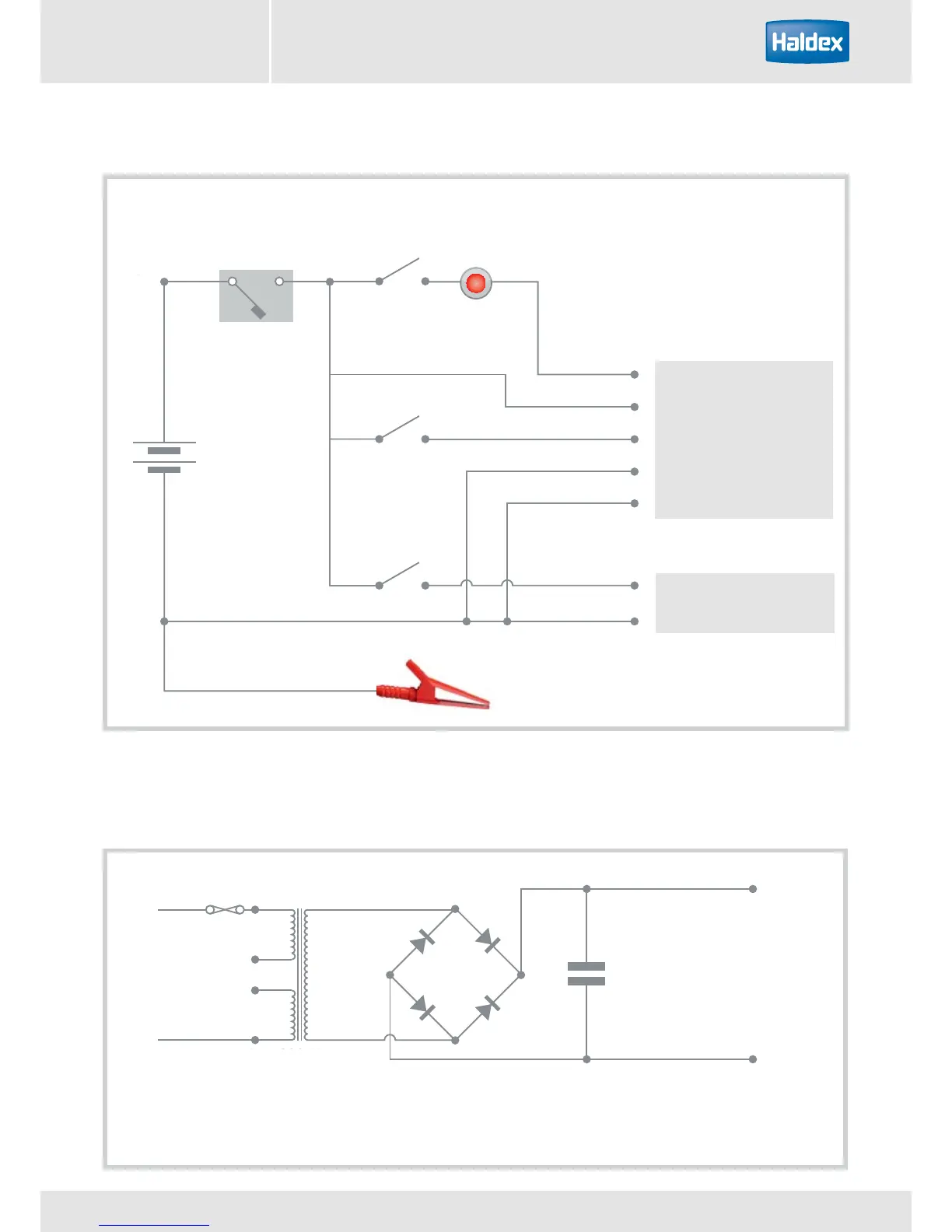 Haldex