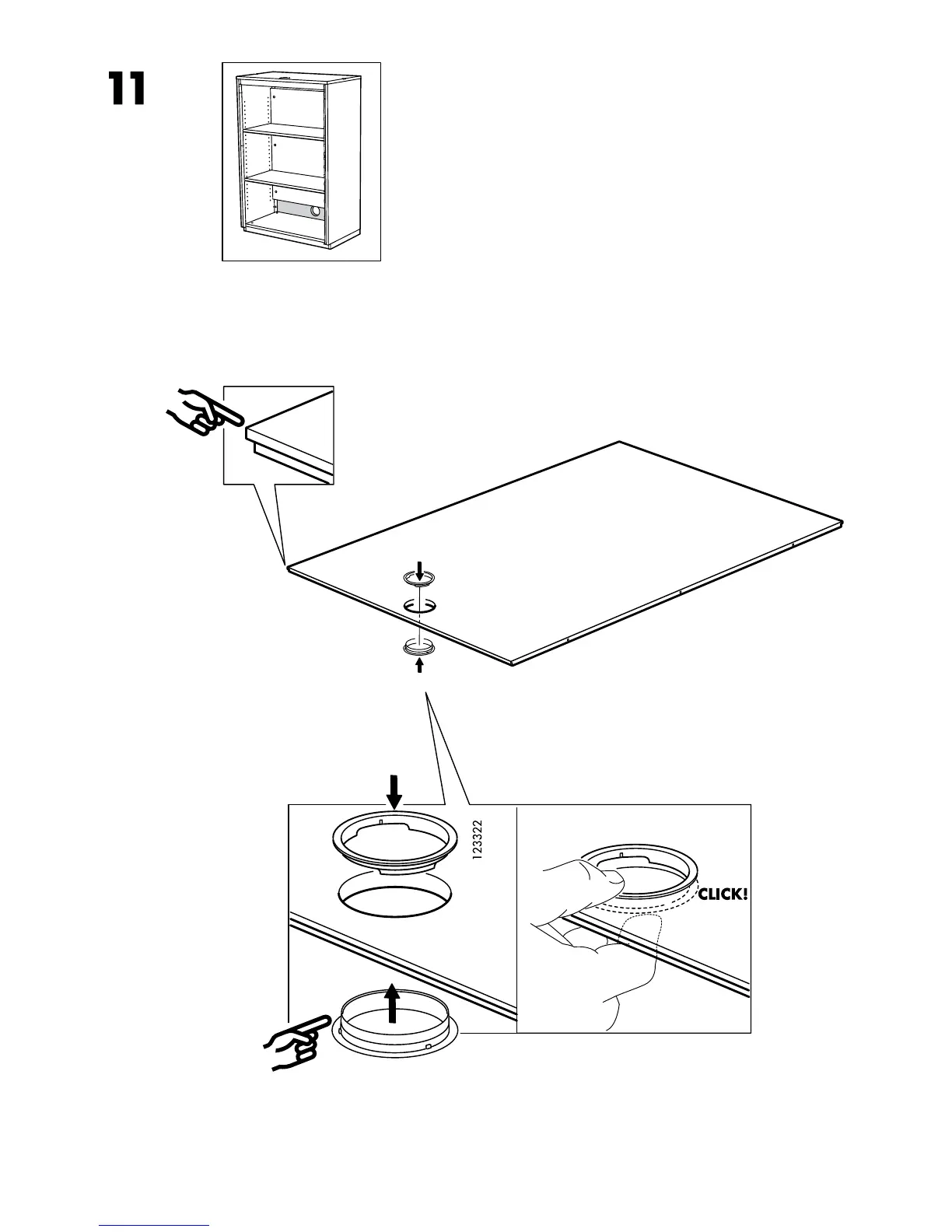 11

123322

CLICK!