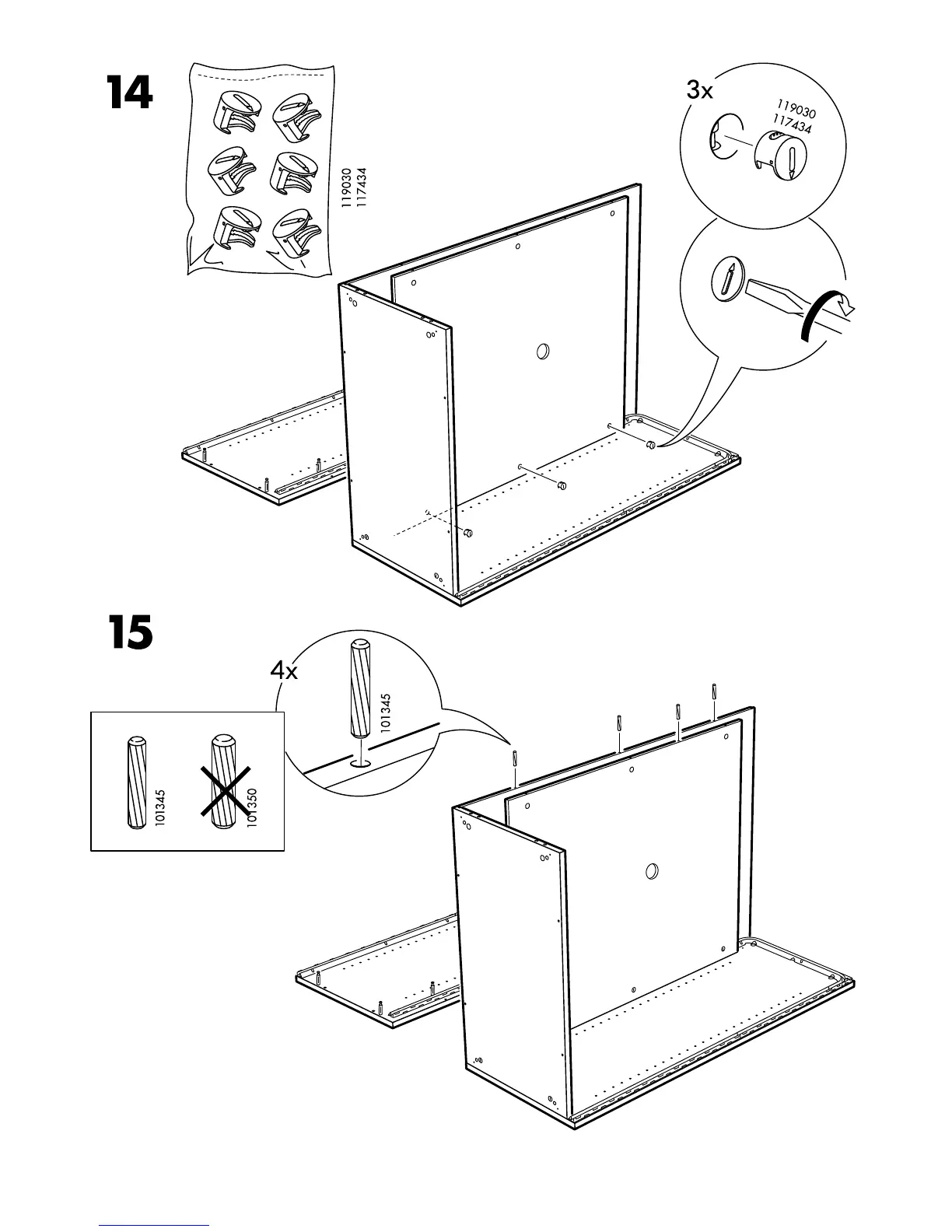 14

119030
117434

3x

119030
117434

15

4x

101345

101345

101350