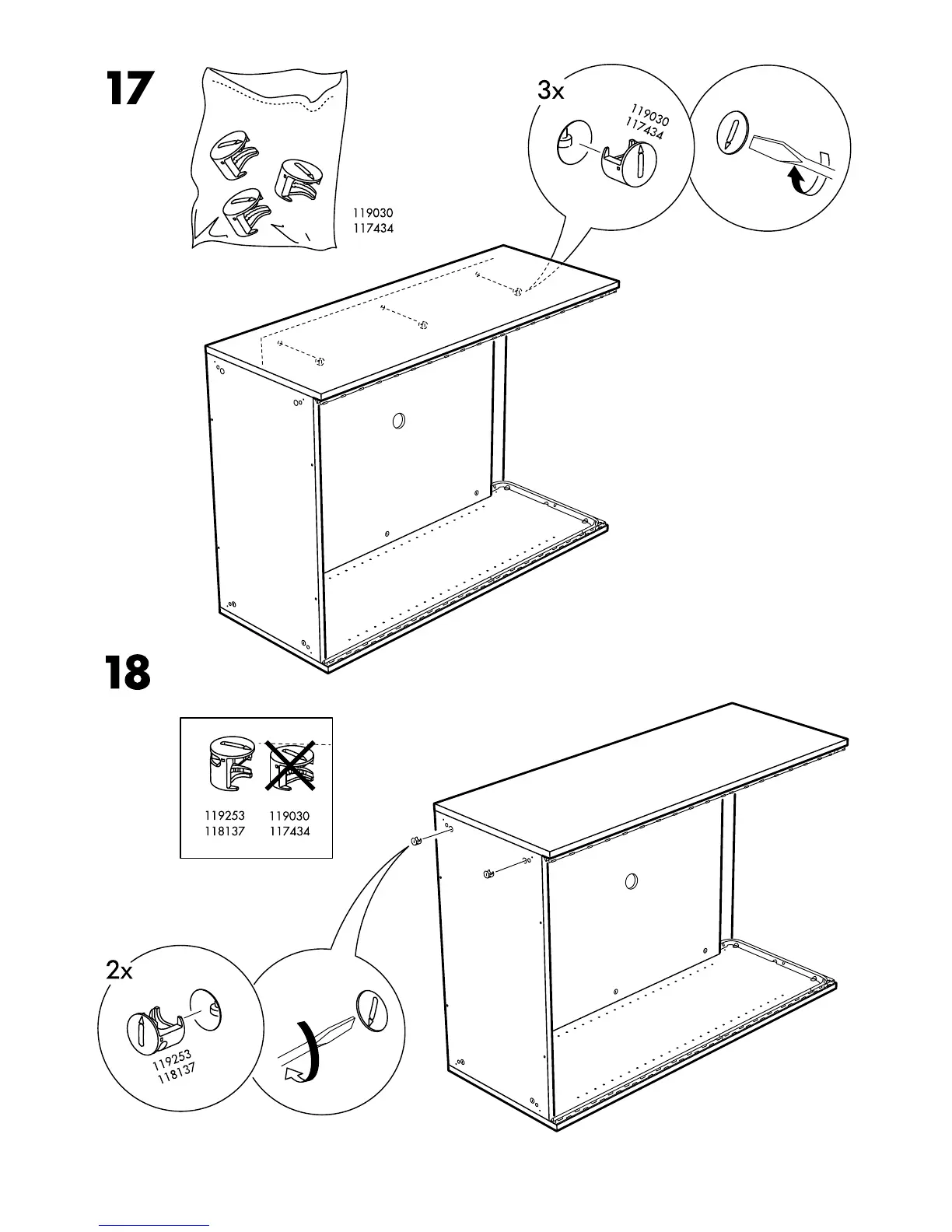 17

119030
117434

3x

119030
117434

18

119253
118137

119030
117434

2x

119253
118137