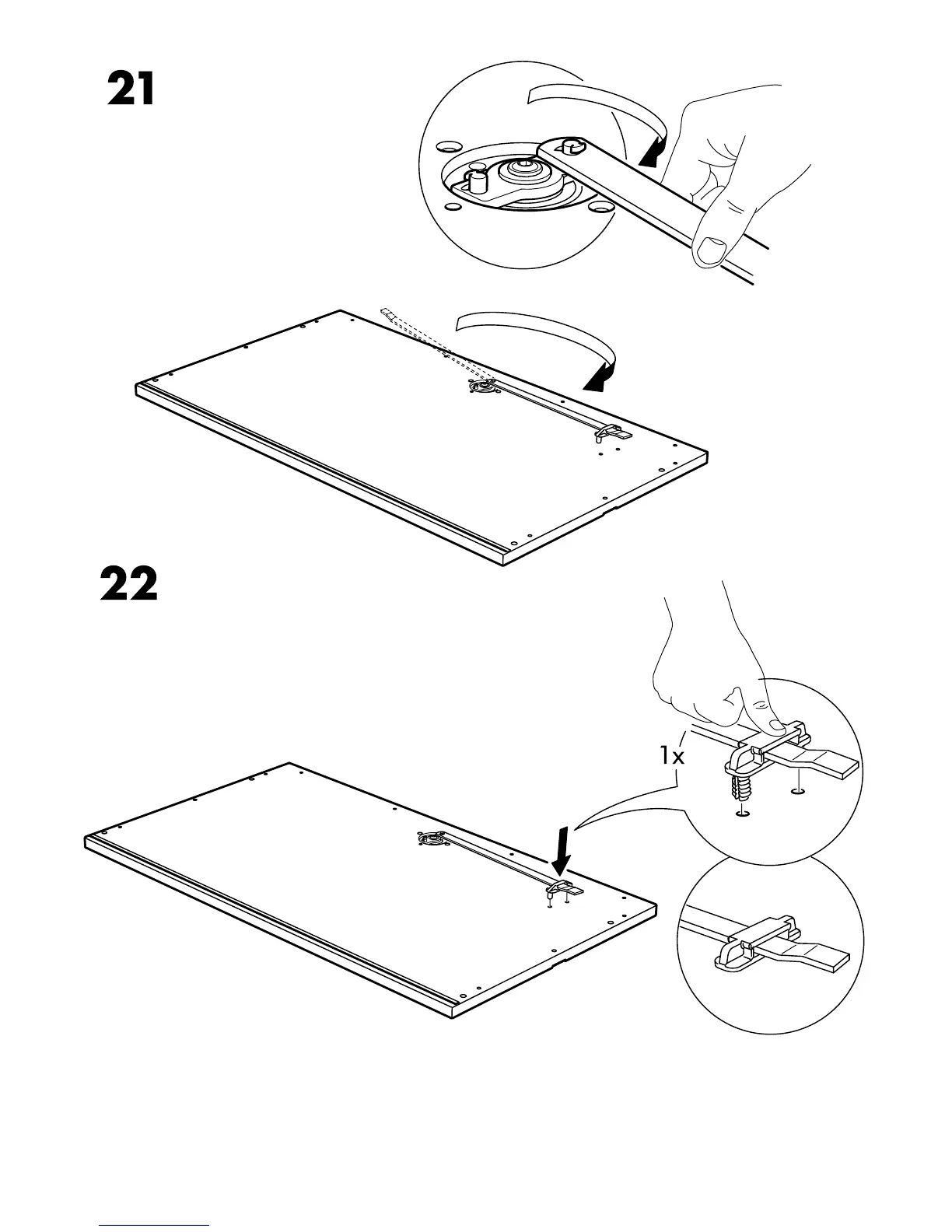 21

22

1x