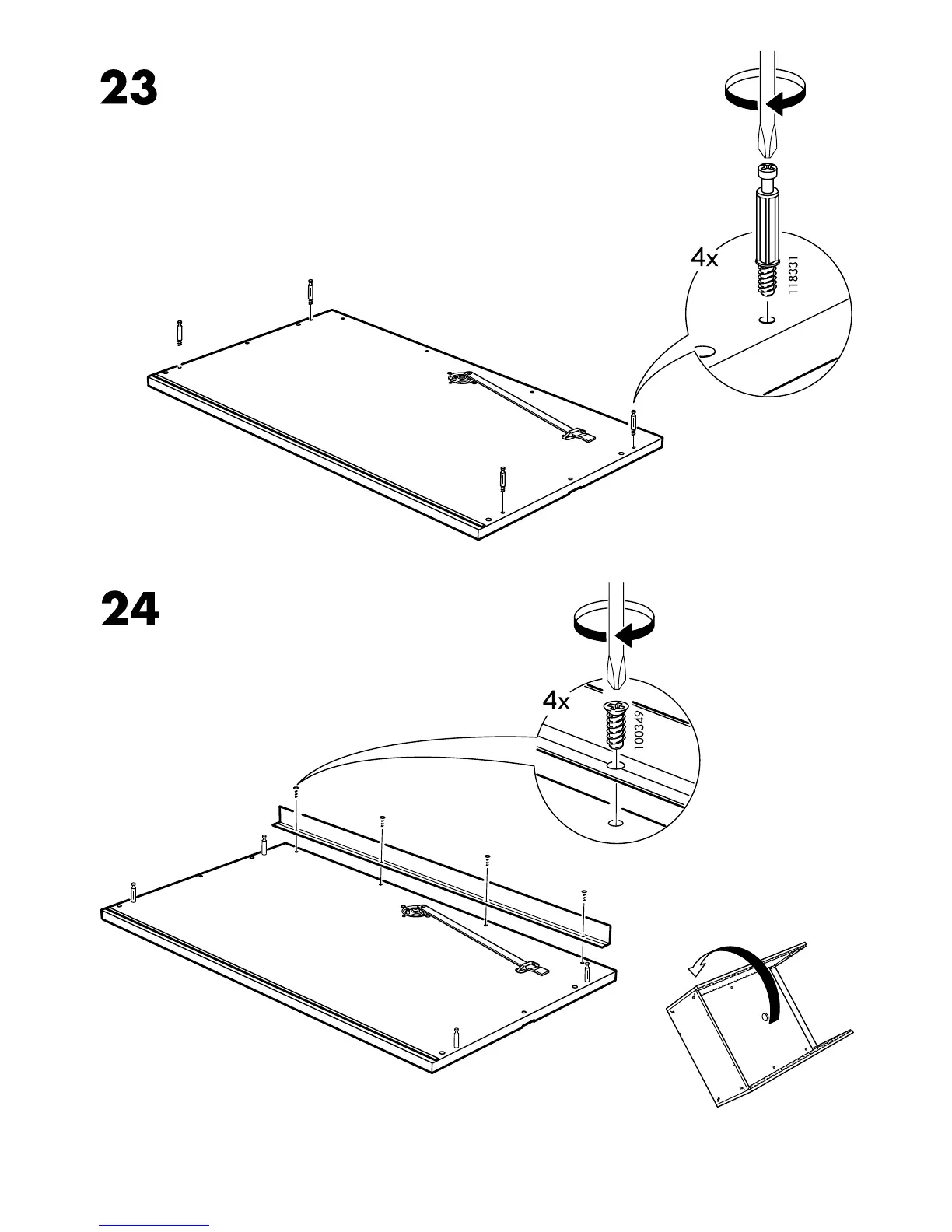 23

4x

118331

24

4x

100349