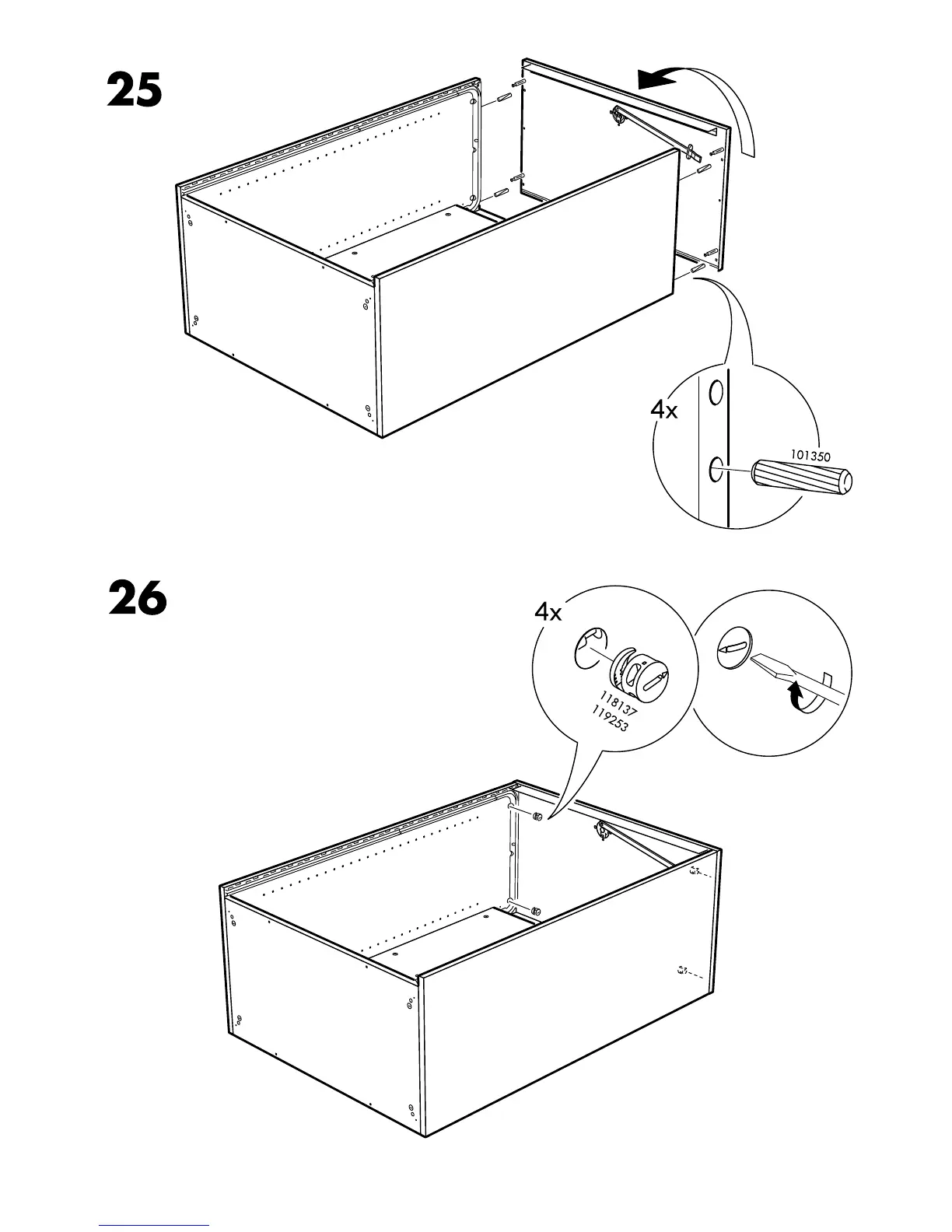 25

4x

101350

26

4x

118137
119253