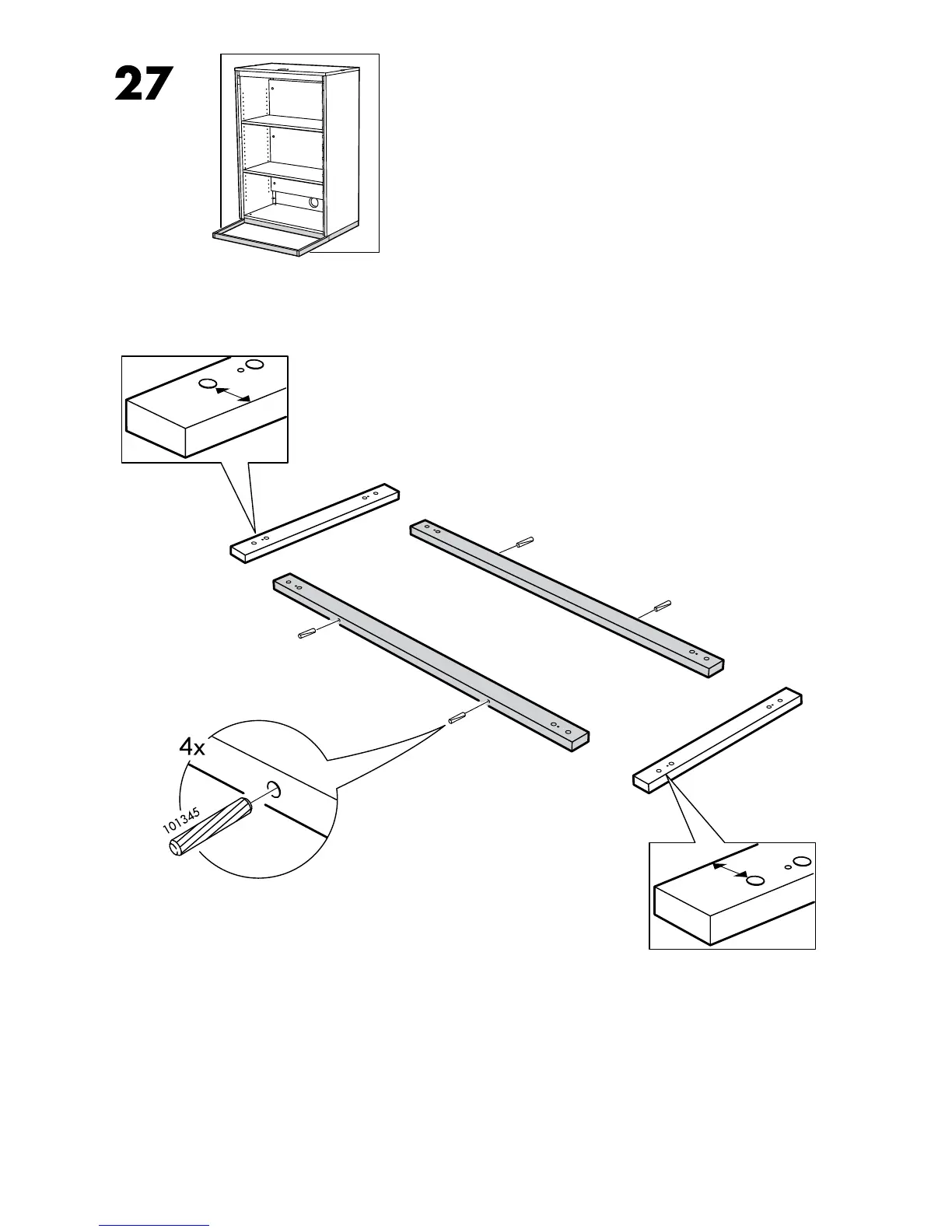 27

4x

101345