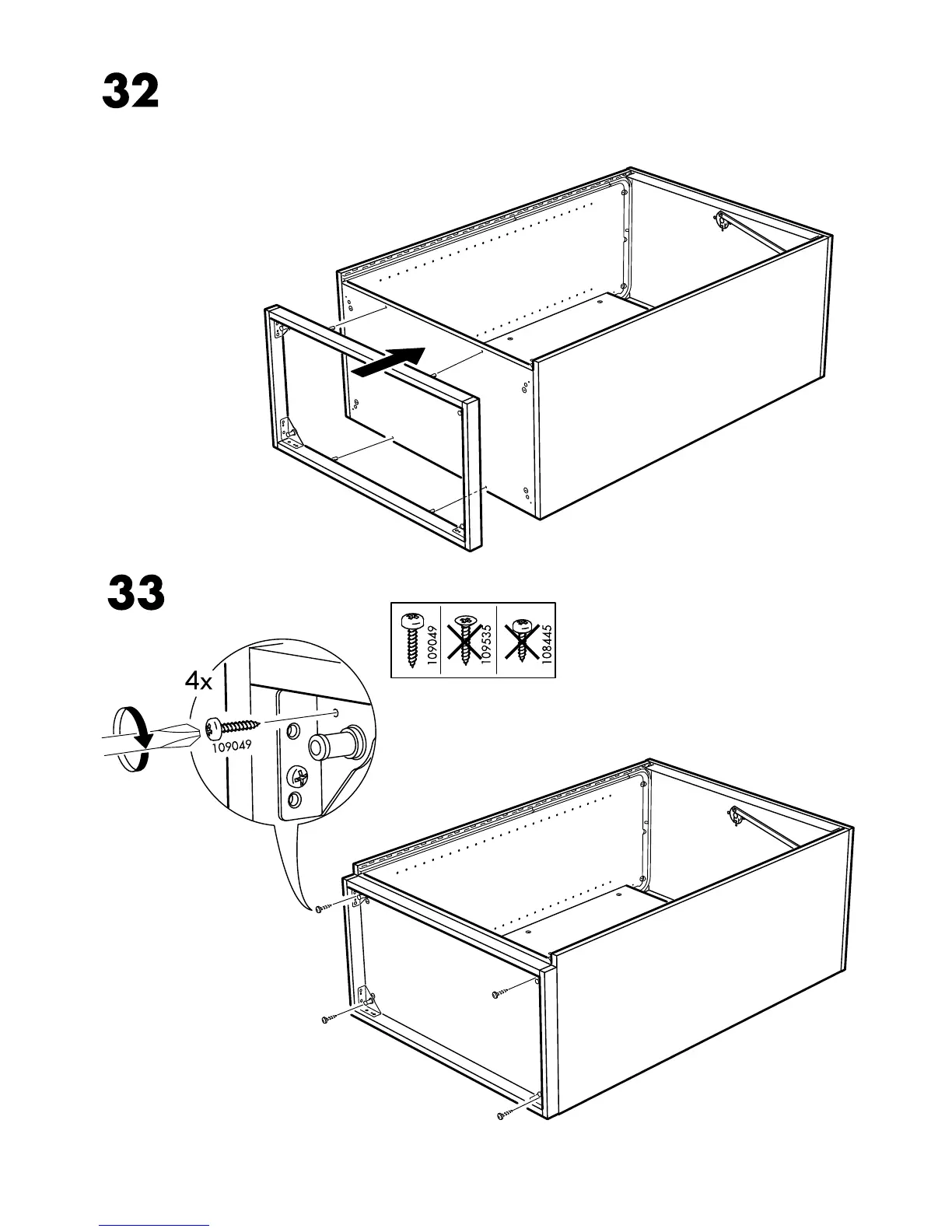 32

33

109049

109535

108445

4x

109049